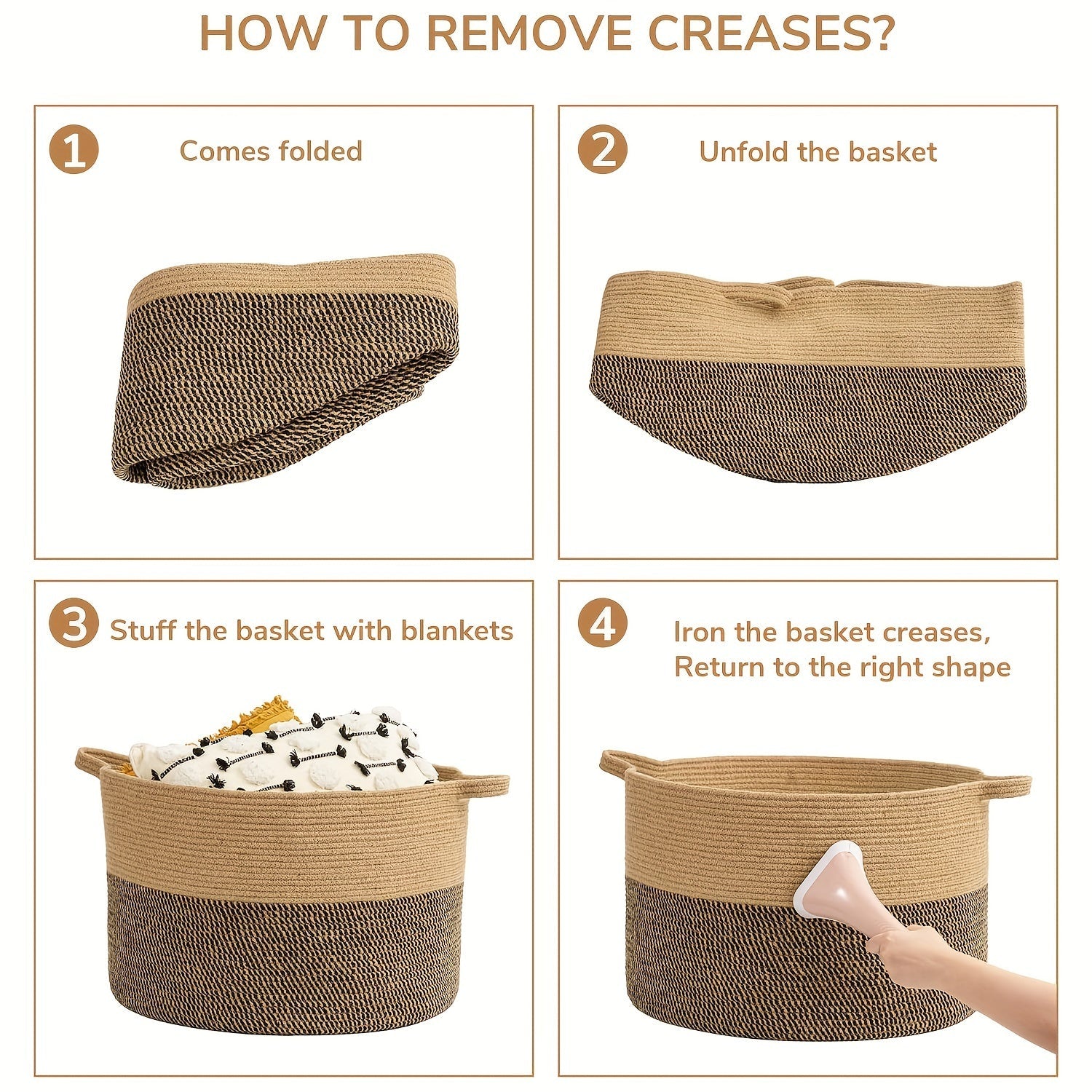 HOW TO REMOVE CREASES?

1 Comes folded

2 Unfold the basket

3 Stuff the basket with blankets

4 Iron the basket creases, Return to the right shape