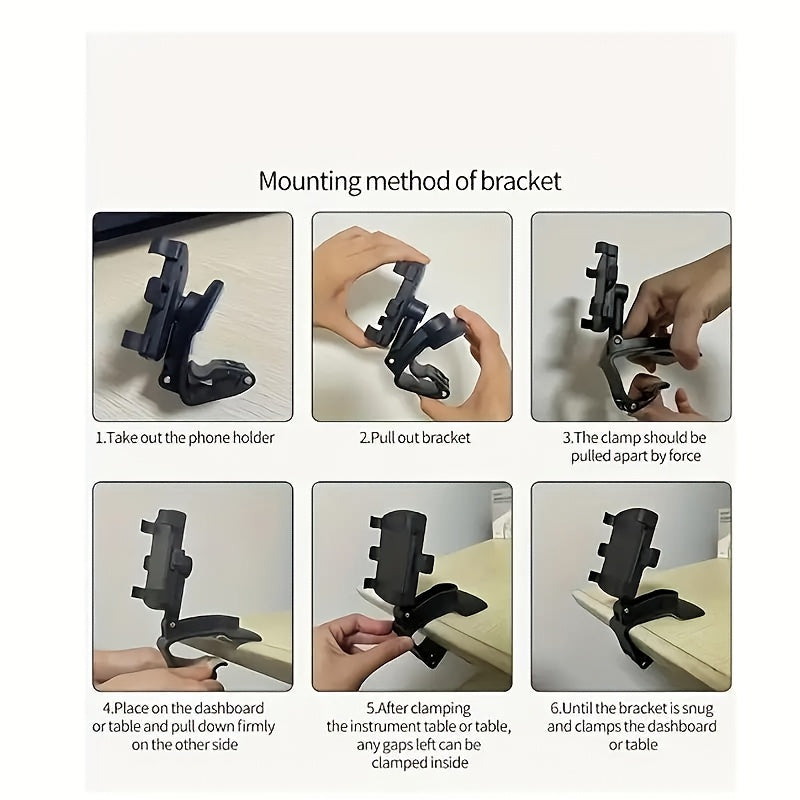 Mounting method of bracket

1.Take out the phone holder

2.Pull out bracket

3.The clamp should be pulled apart by force

4.Place on the dashboard or table and pull down firmly on the other side

5.After clamping the instrument table or table, any gaps left can be clamped inside

6.Until the bracket is snug and clamps the dashboard or table