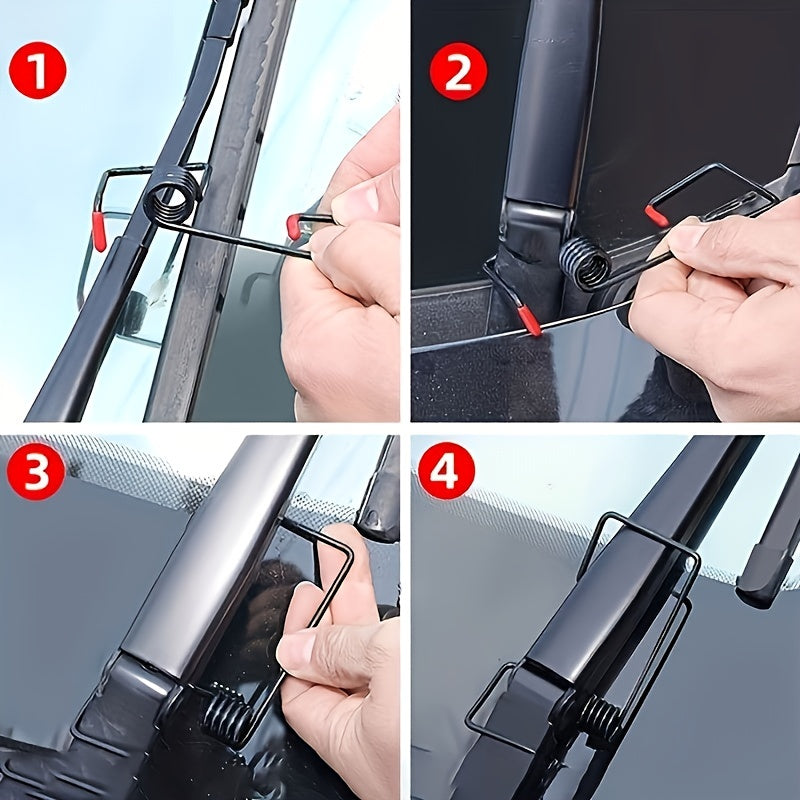 1
2
3
4