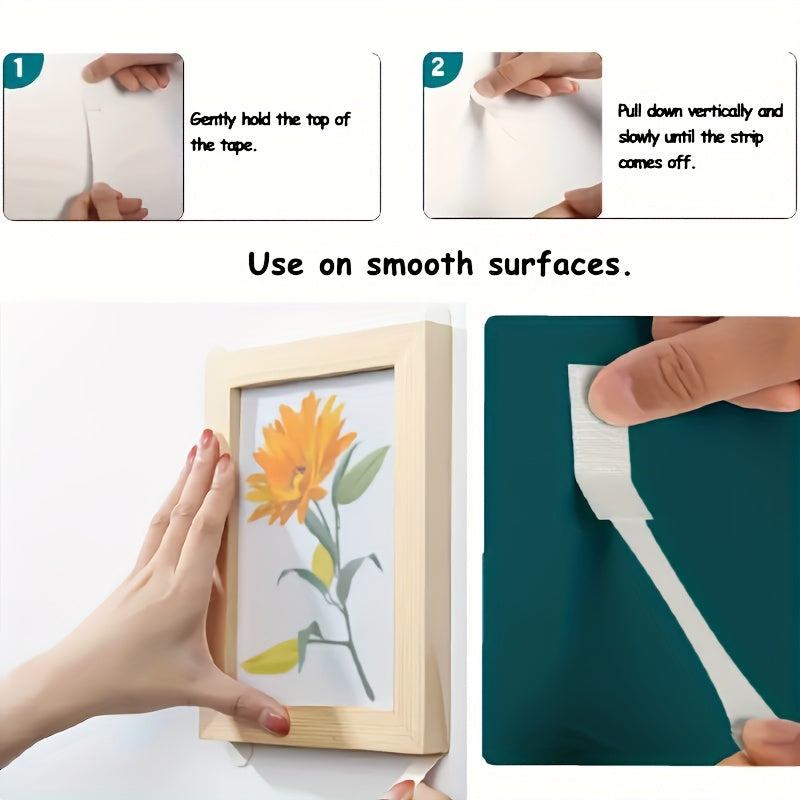 1

Gently hold the top of the tape.

2

Pull down vertically and slowly until the strip comes off.

Use on smooth surfaces.