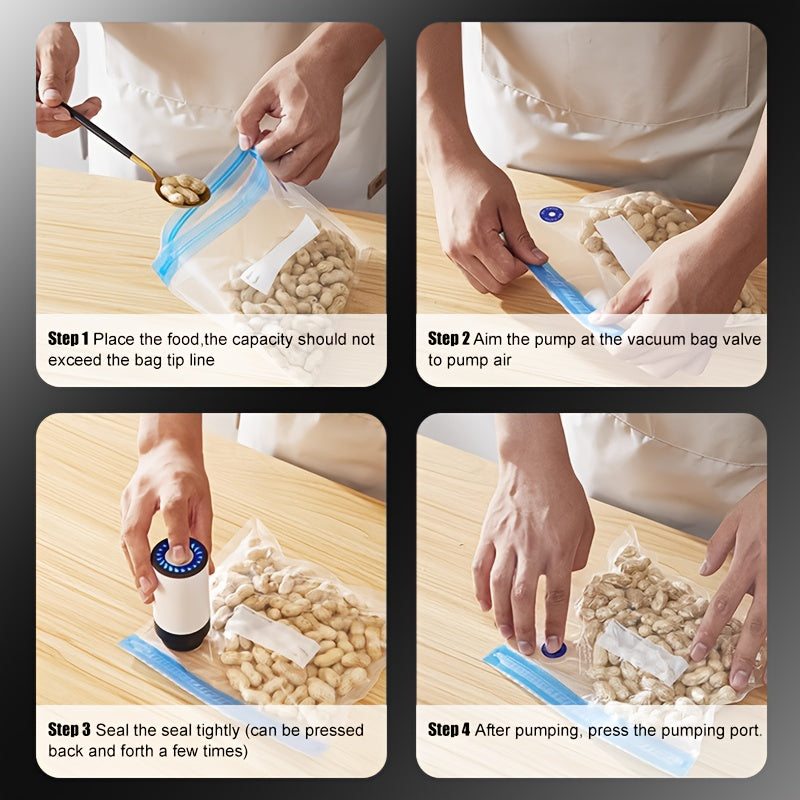 Step 1 Place the food,the capacity should not exceed the bag tip line

Step 2 Aim the pump at the vacuum bag valve to pump air

Step 3 Seal the seal tightly (can be pressed back and forth a few times)

Step 4 After pumping, press the pumping port.