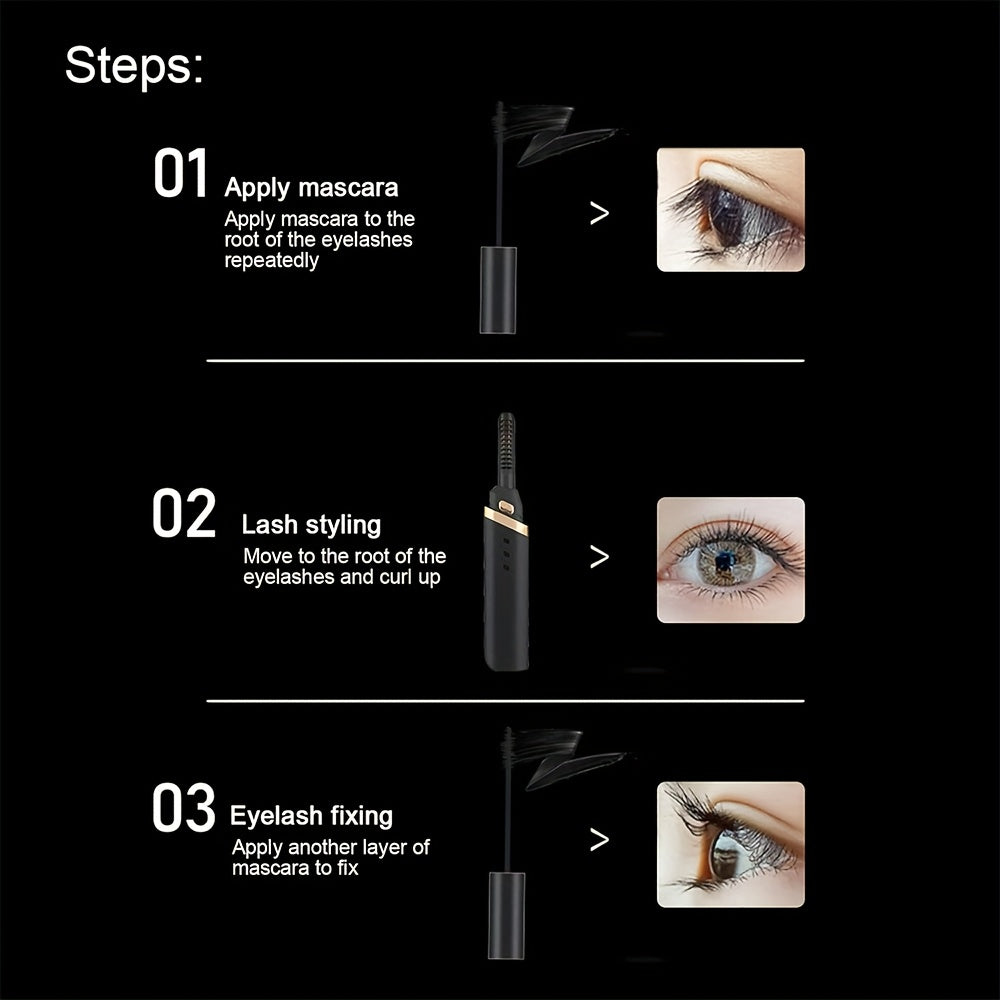 Steps:

01 Apply mascara
Apply mascara to the root of the eyelashes repeatedly

>

02 Lash styling
Move to the root of the eyelashes and curl up

>

03 Eyelash fixing
Apply another layer of mascara to fix

>