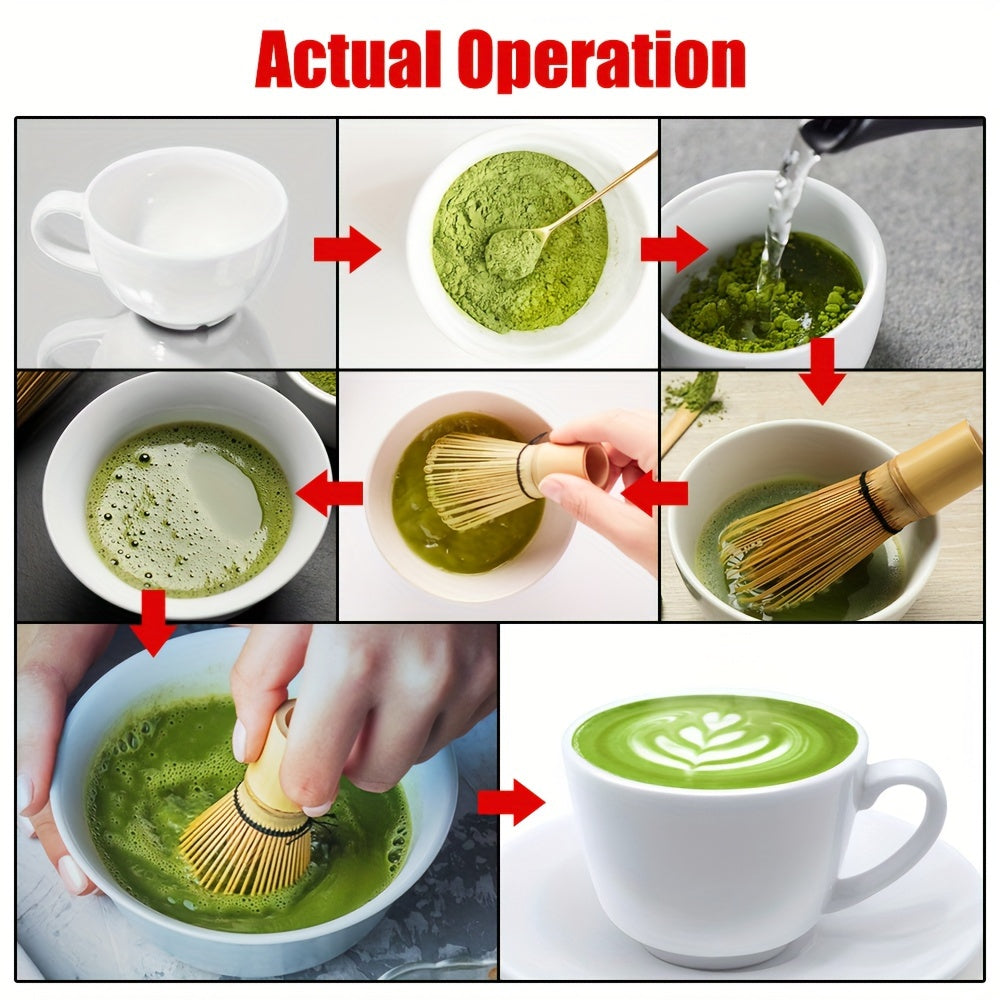 Actual Operation