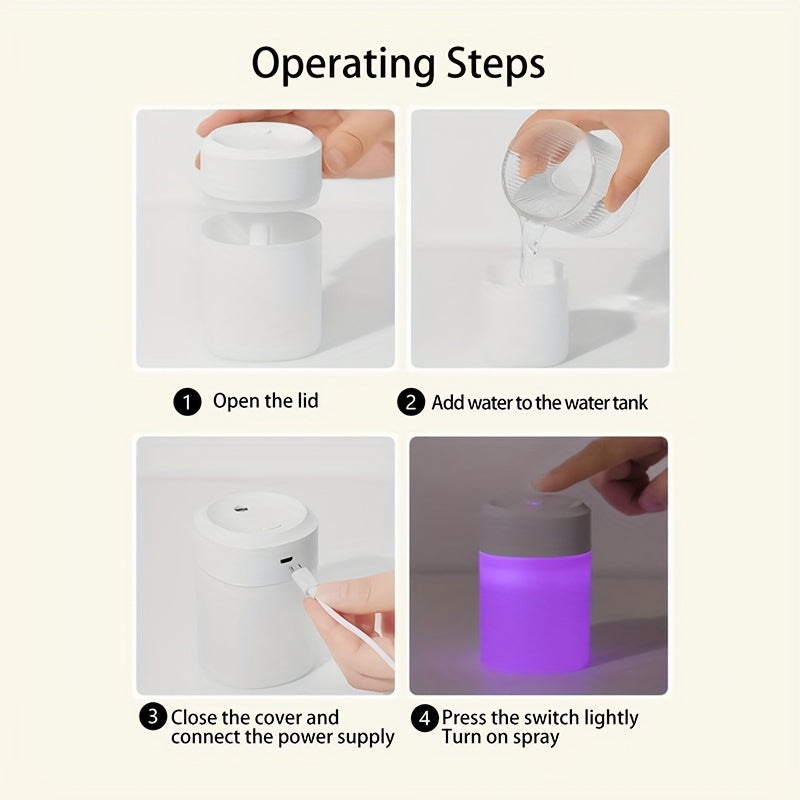 Operating Steps

1 Open the lid

2 Add water to the water tank

3 Close the cover and connect the power supply

4 Press the switch lightly Turn on spray