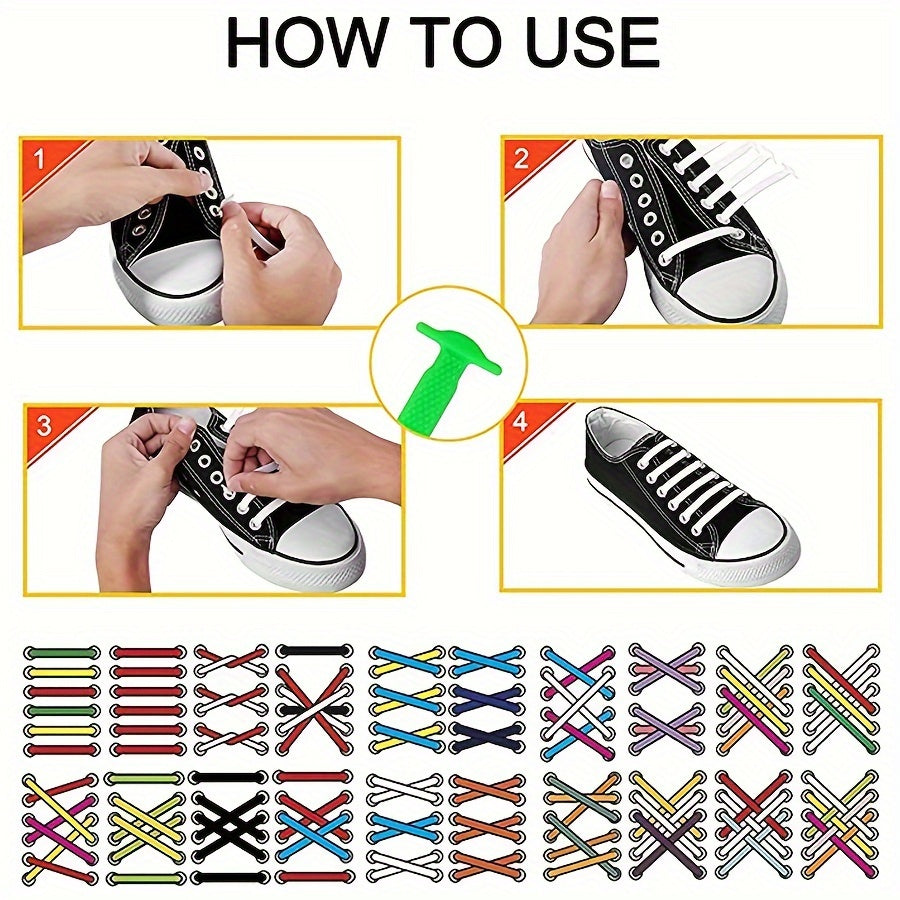 HOW TO USE

1

2

3

4