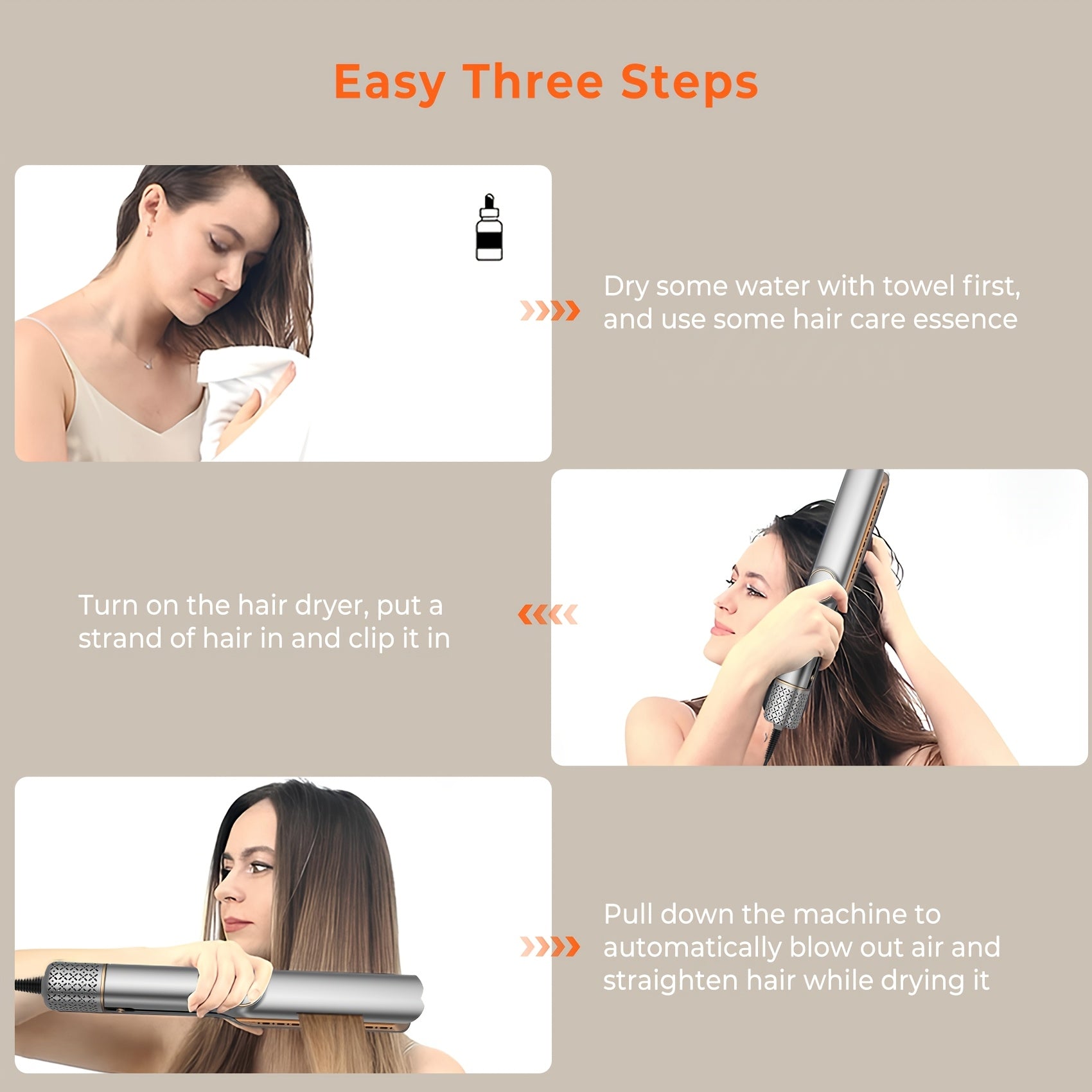 Easy Three Steps

Dry some water with towel first, and use some hair care essence

Turn on the hair dryer, put a strand of hair in and clip it in

Pull down the machine to automatically blow out air and straighten hair while drying it