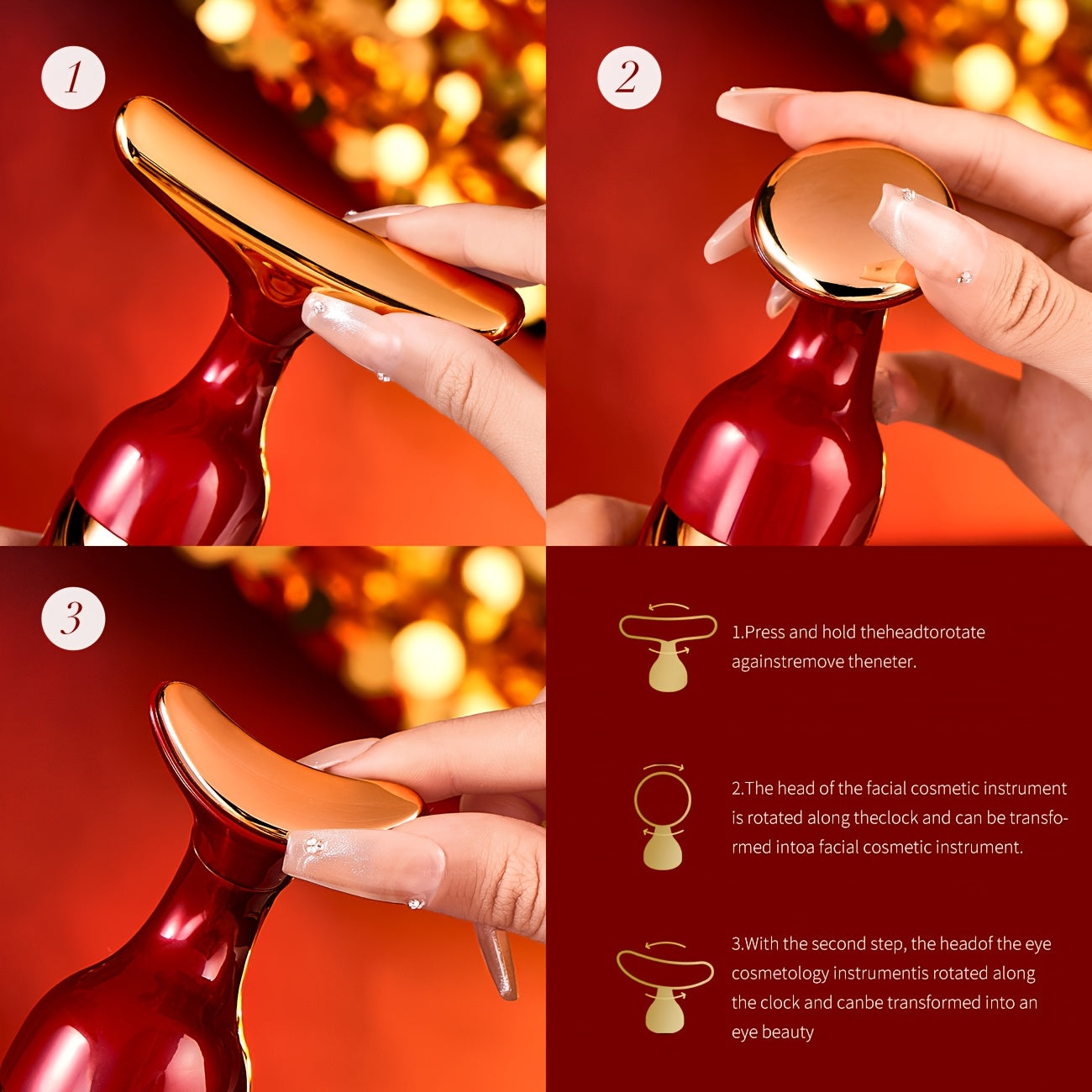 1

2

3

1.Press and hold theheadtorotate againstremove theneter.

2.The head of the facial cosmetic instrument is rotated along theclock and can be transformed intoa facial cosmetic instrument.

3.With the second step, the headof the eye cosmetology instrumentis rotated along the clock and canbe transformed into an eye beauty