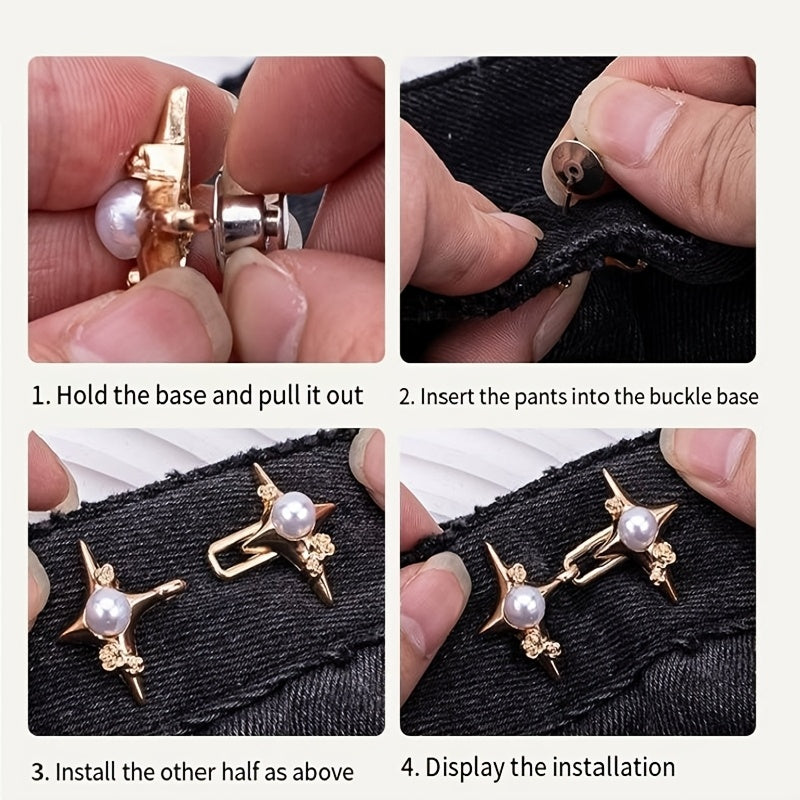 1. Hold the base and pull it out

2. Insert the pants into the buckle base

3. Install the other half as above

4. Display the installation