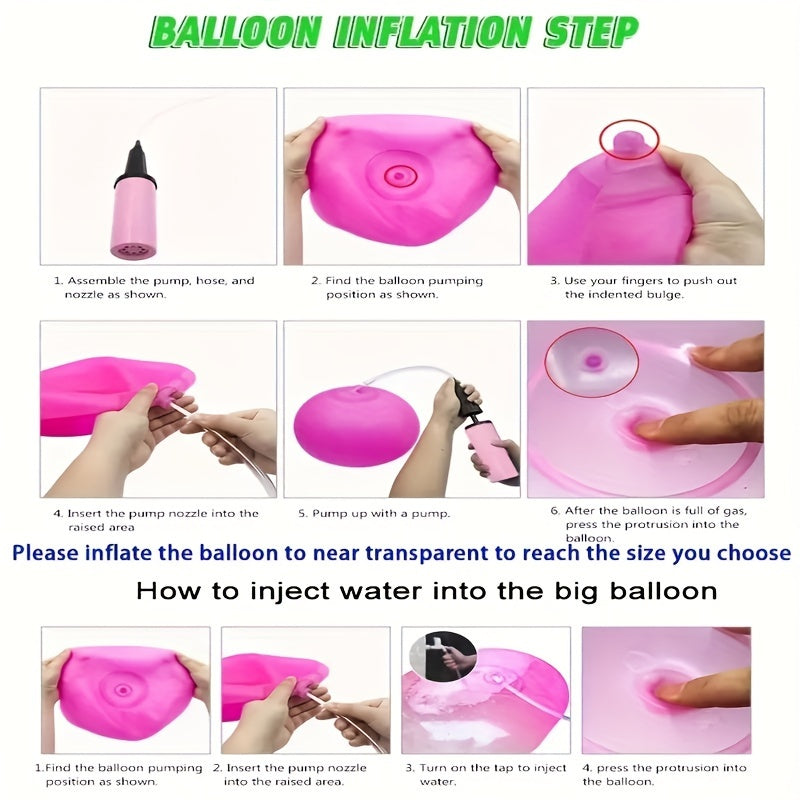 BALLOON INFLATION STEP

1. Assemble the pump, hose, and nozzle as shown.

2. Find the balloon pumping position as shown.

3. Use your fingers to push out the indented bulge.

4. Insert the pump nozzle into the raised area

5. Pump up with a pump.

6. After the balloon is full of gas, press the protrusion into the balloon.

Please inflate the balloon to near transparent to reach the size you choose

How to inject water into the big balloon

1.Find the balloon pumping position as shown.

2. Insert the pump nozzle into the raised area.

3. Turn on the tap to inject water.

4. press the protrusion into the balloon.