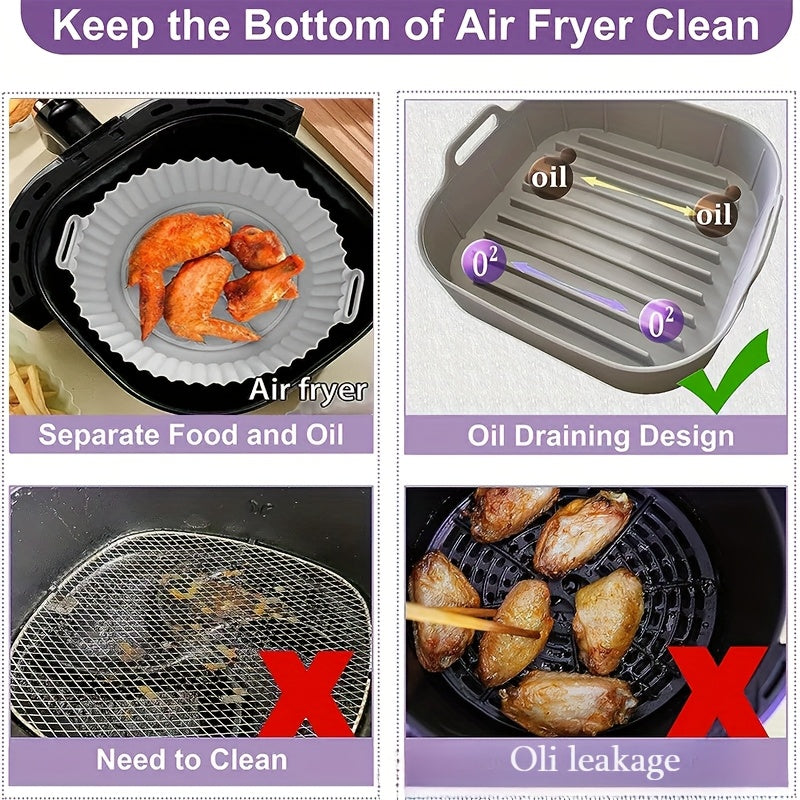 Keep the Bottom of Air Fryer Clean

Air fryer

Separate Food and Oil

oil

oil

$0^2$

$0^2$

Oil Draining Design

Need to Clean

Oli leakage