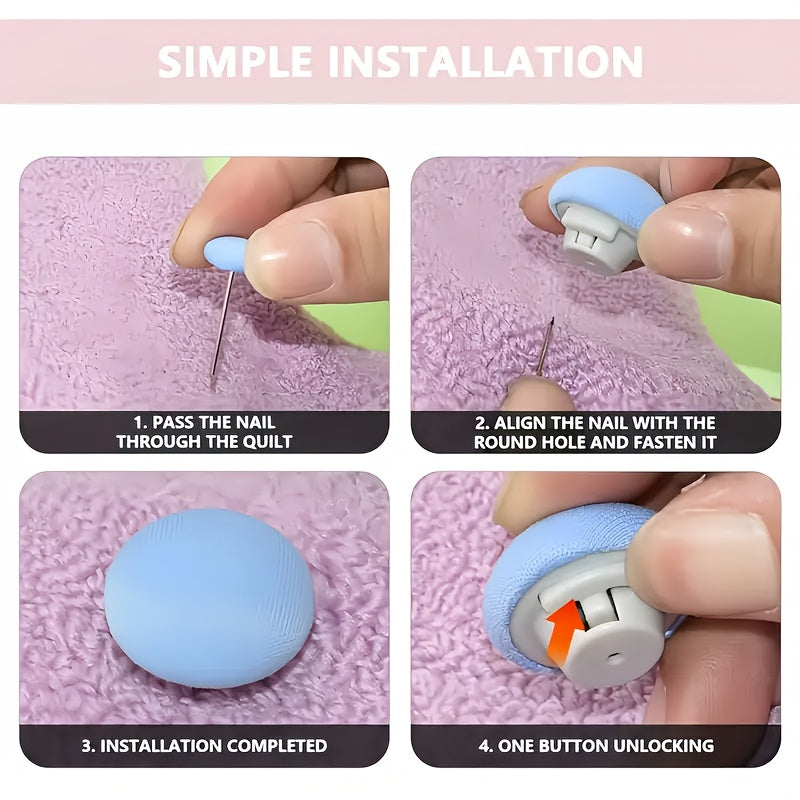 SIMPLE INSTALLATION

1. PASS THE NAIL THROUGH THE QUILT

2. ALIGN THE NAIL WITH THE ROUND HOLE AND FASTEN IT

3. INSTALLATION COMPLETED

4. ONE BUTTON UNLOCKING