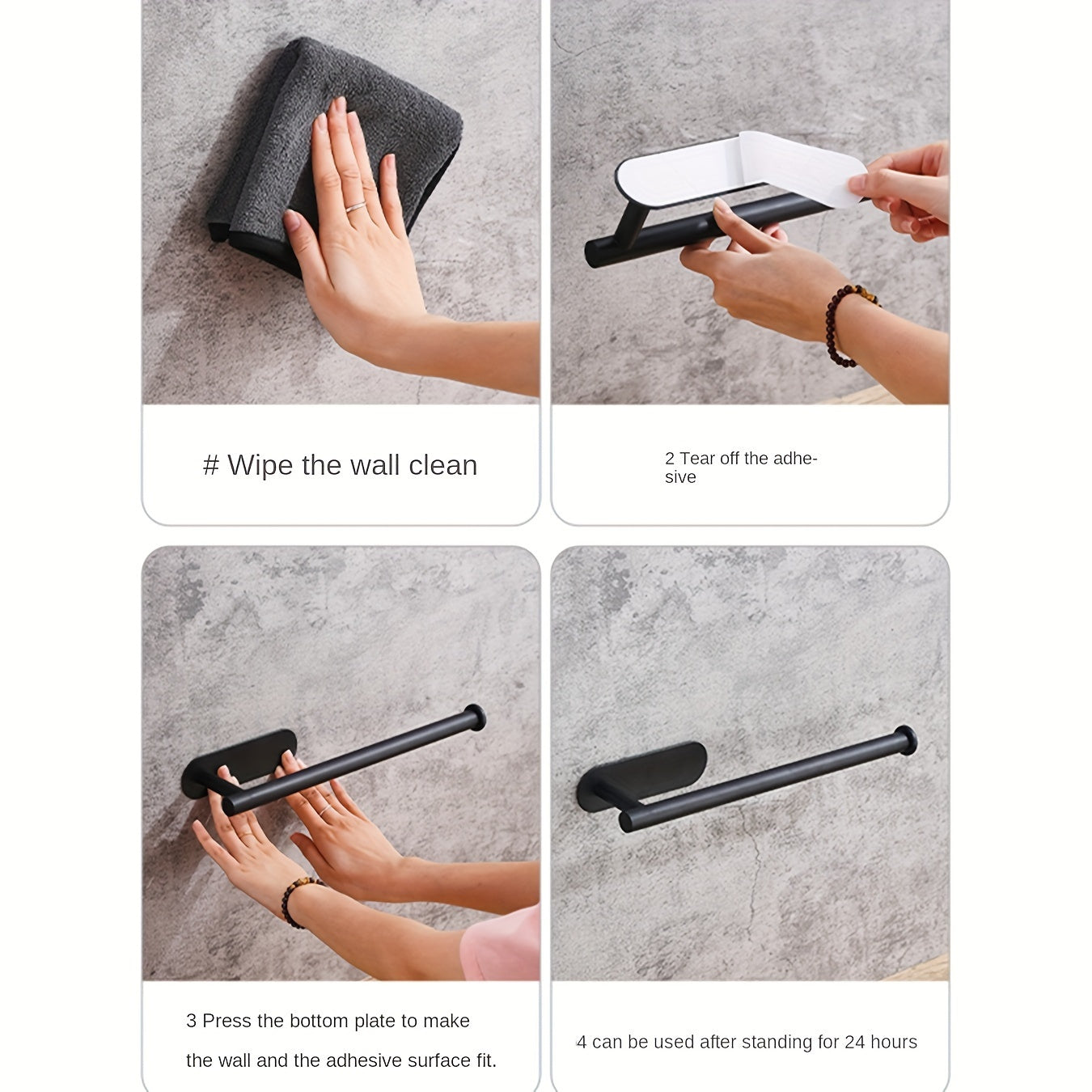 # Wipe the wall clean

2 Tear off the adhesive

3 Press the bottom plate to make the wall and the adhesive surface fit.

4 can be used after standing for 24 hours