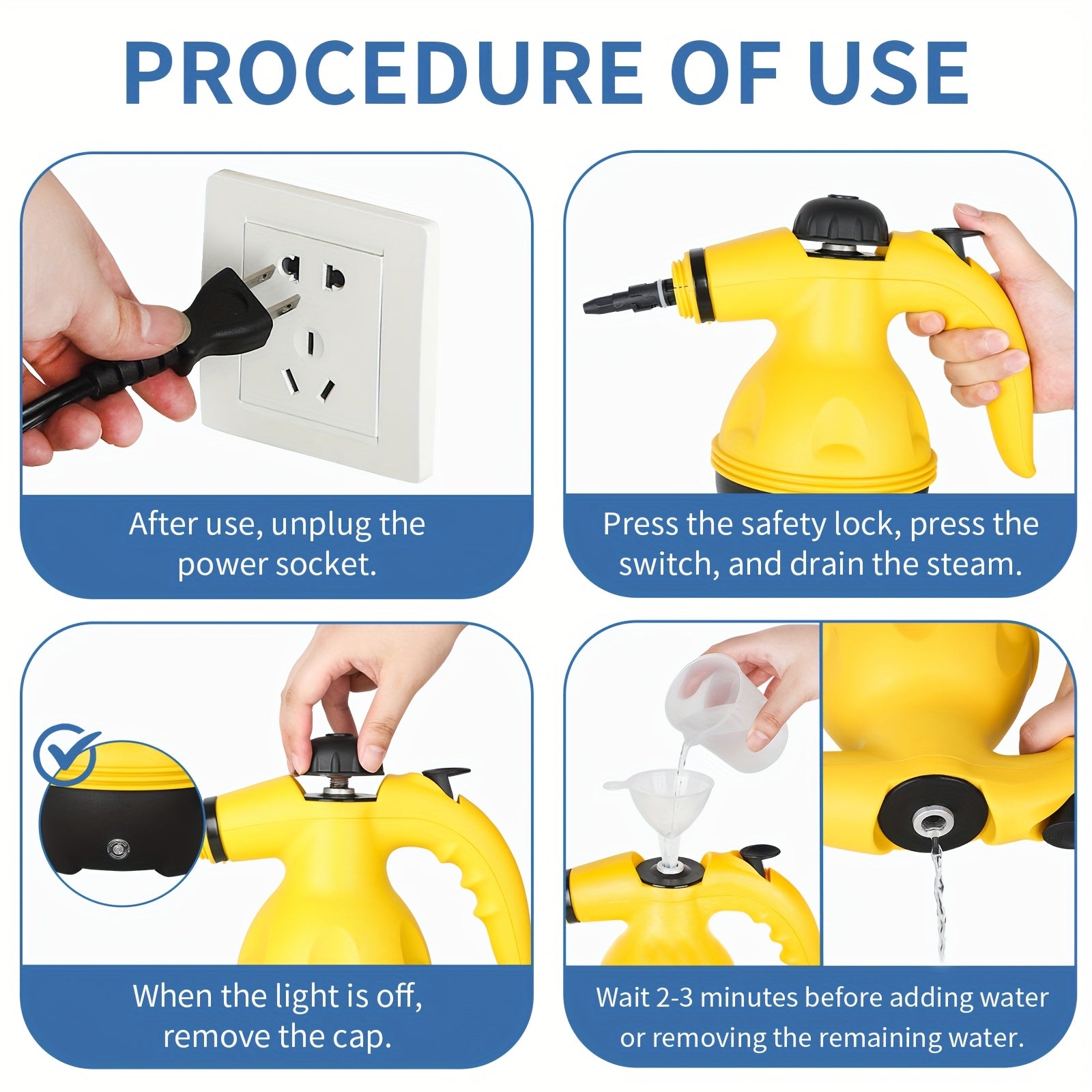 PROCEDURE OF USE

After use, unplug the power socket.

Press the safety lock, press the switch, and drain the steam.

When the light is off, remove the cap.

Wait 2-3 minutes before adding water or removing the remaining water.