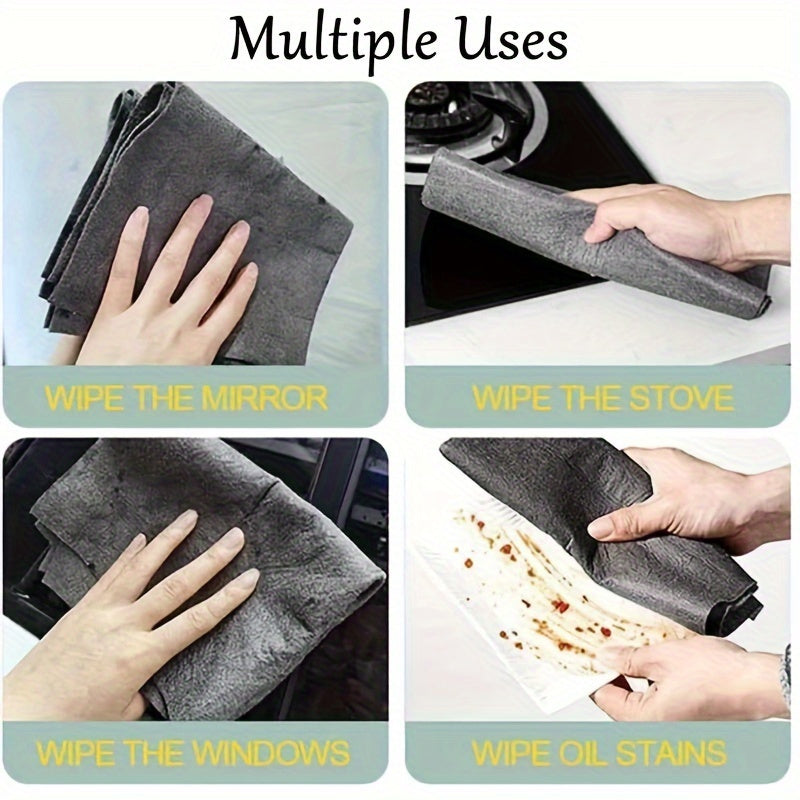 Multiple Uses

WIPE THE MIRROR

WIPE THE STOVE

WIPE THE WINDOWS

WIPE OIL STAINS