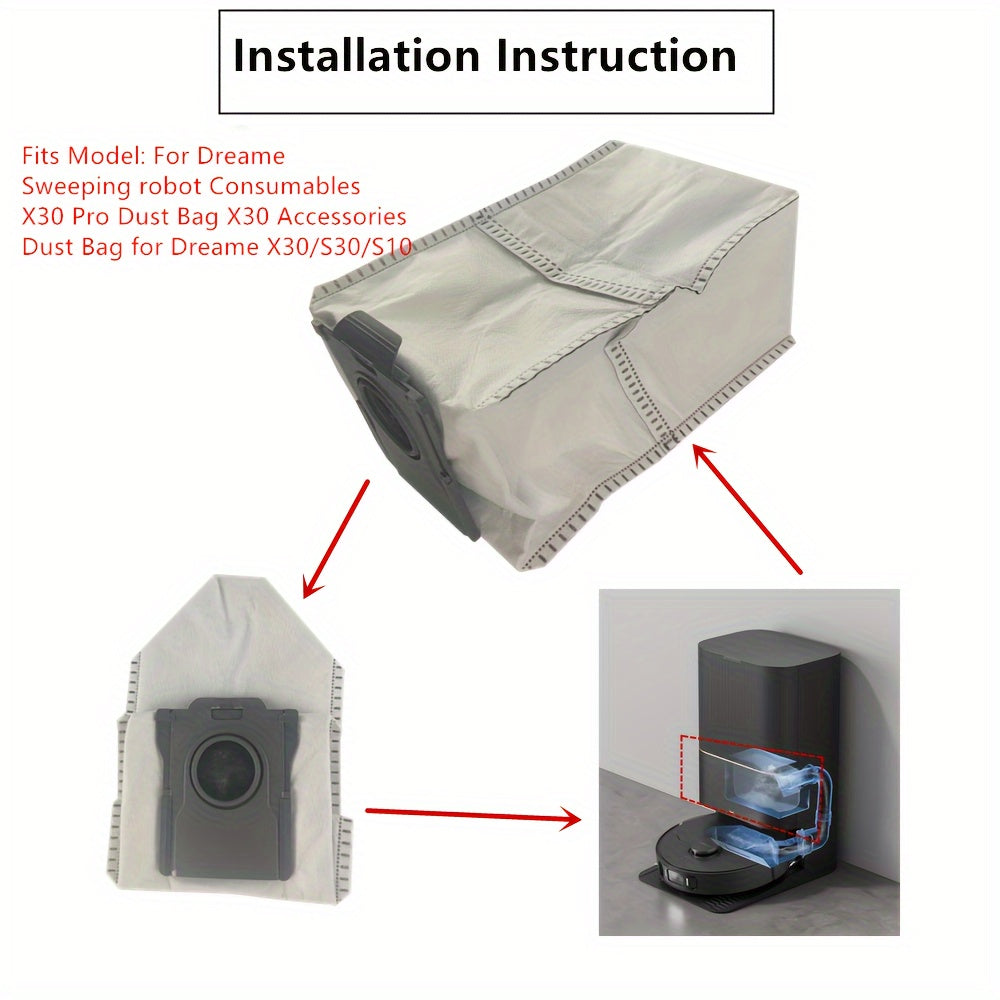 Installation Instruction

Fits Model: For Dreame Sweeping robot Consumables X30 Pro Dust Bag X30 Accessories Dust Bag for Dreame X30/S30/S10