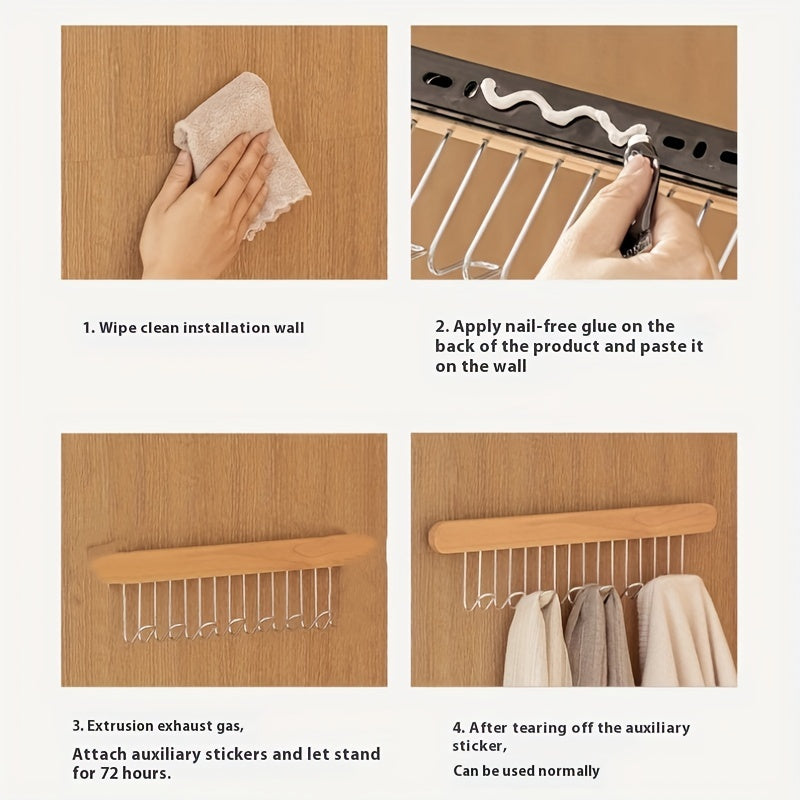 1. Wipe clean installation wall

2. Apply nail-free glue on the back of the product and paste it on the wall

3. Extrusion exhaust gas,

Attach auxiliary stickers and let stand for 72 hours.

4. After tearing off the auxiliary sticker,

Can be used normally