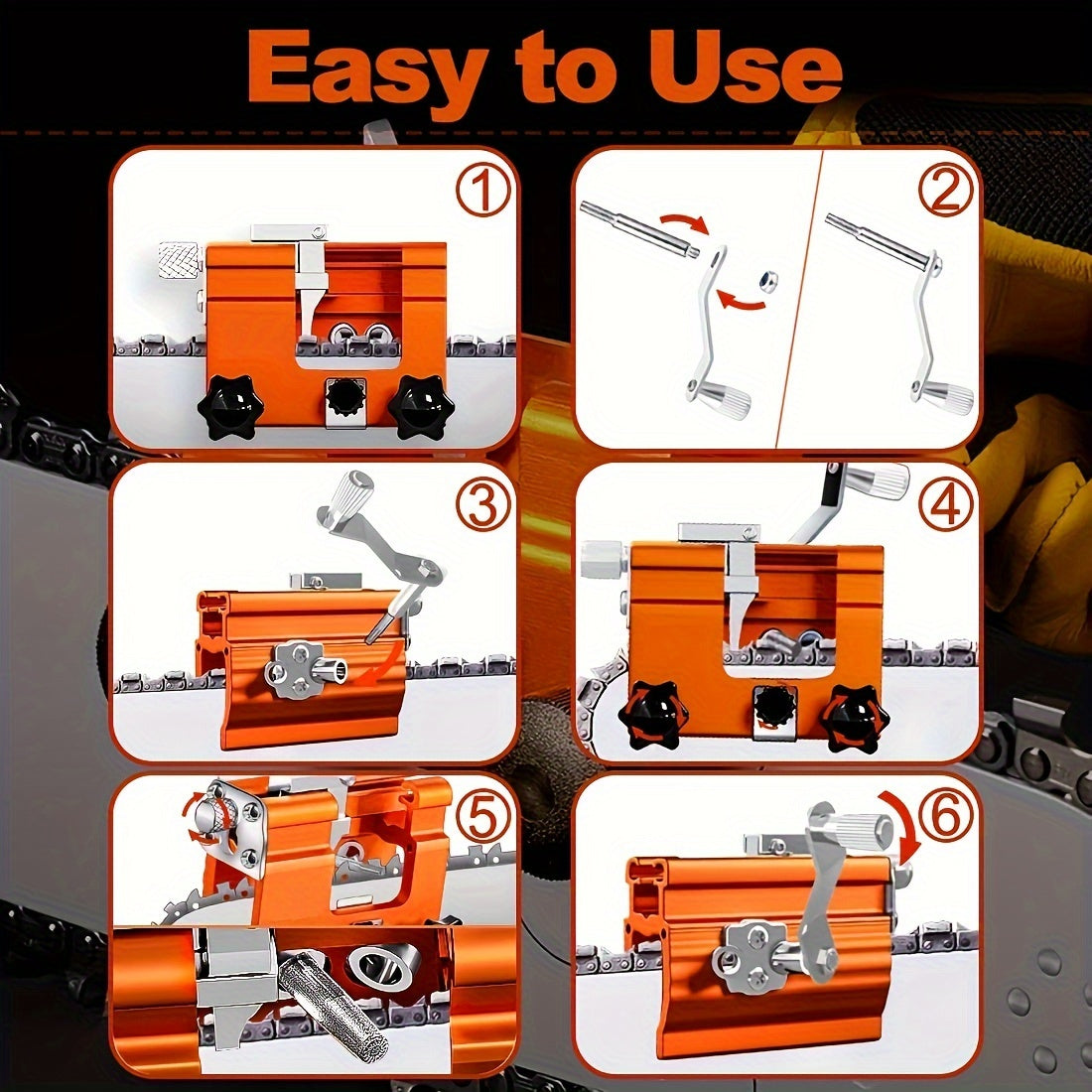 Easy to Use

①

②

③

④

⑤

⑥