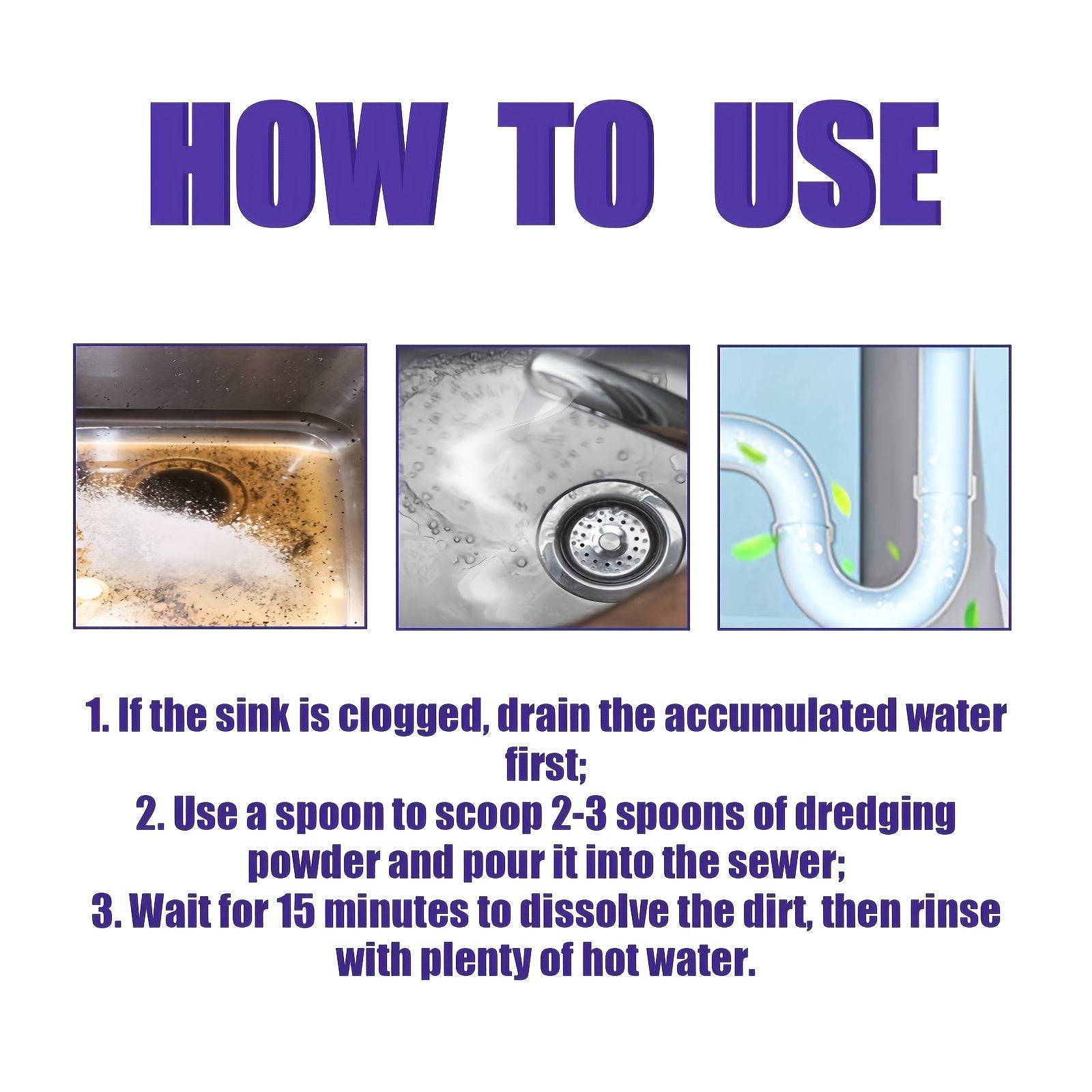 HOW TO USE

1. If the sink is clogged, drain the accumulated water first;
2. Use a spoon to scoop 2-3 spoons of dredging powder and pour it into the sewer;
3. Wait for 15 minutes to dissolve the dirt, then rinse with plenty of hot water.