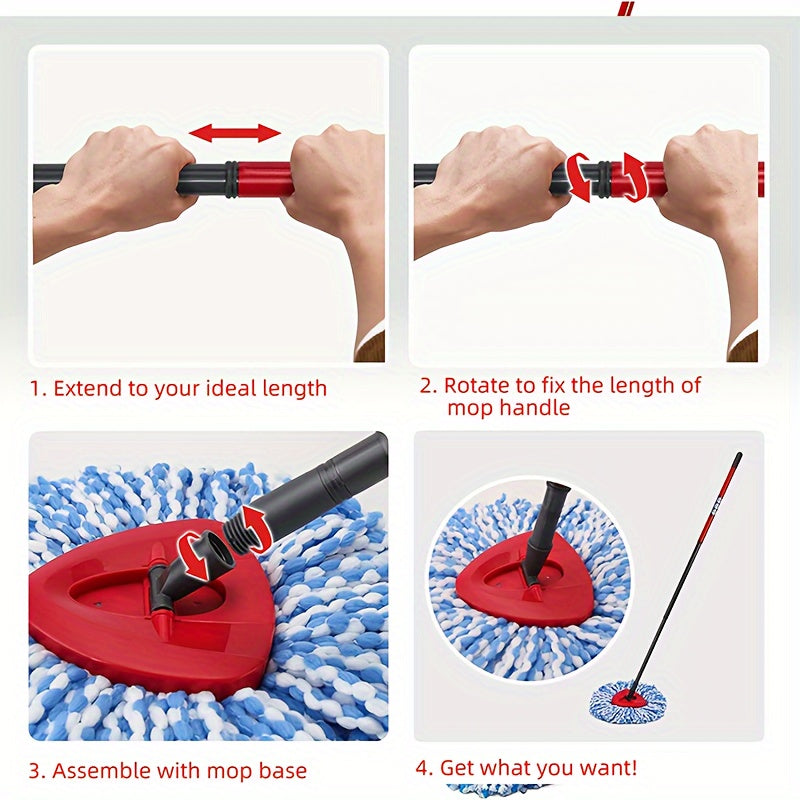 1. Extend to your ideal length

2. Rotate to fix the length of mop handle

3. Assemble with mop base

4. Get what you want!