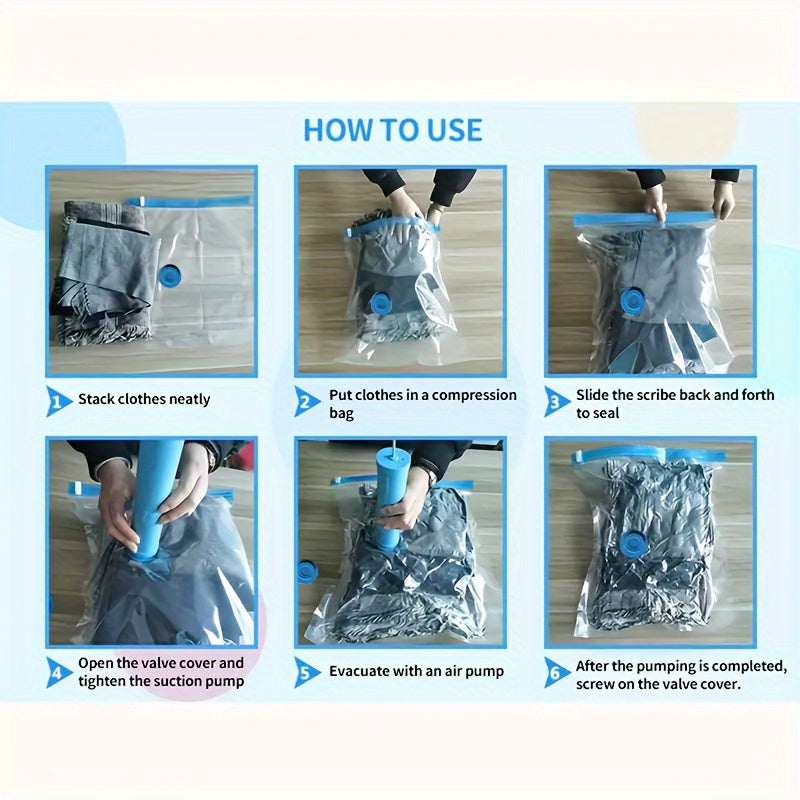 HOW TO USE

1 Stack clothes neatly

2 Put clothes in a compression bag

3 Slide the scribe back and forth to seal

4 Open the valve cover and tighten the suction pump

5 Evacuate with an air pump

6 After the pumping is completed, screw on the valve cover.