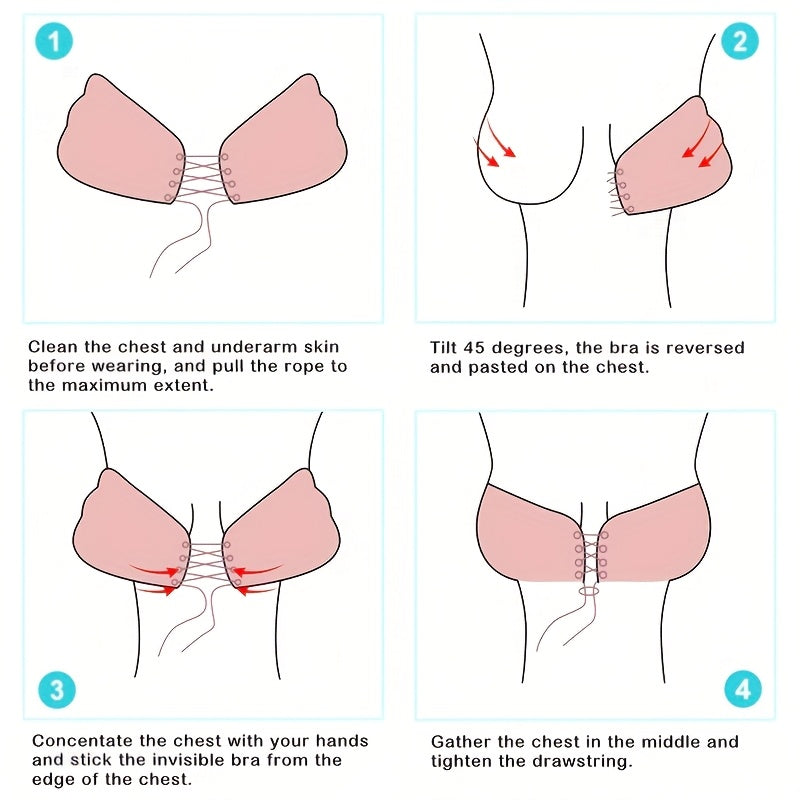 1

Clean the chest and underarm skin before wearing, and pull the rope to the maximum extent.

2

Tilt 45 degrees, the bra is reversed and pasted on the chest.

3

Concentate the chest with your hands and stick the invisible bra from the edge of the chest.

4

Gather the chest in the middle and tighten the drawstring.