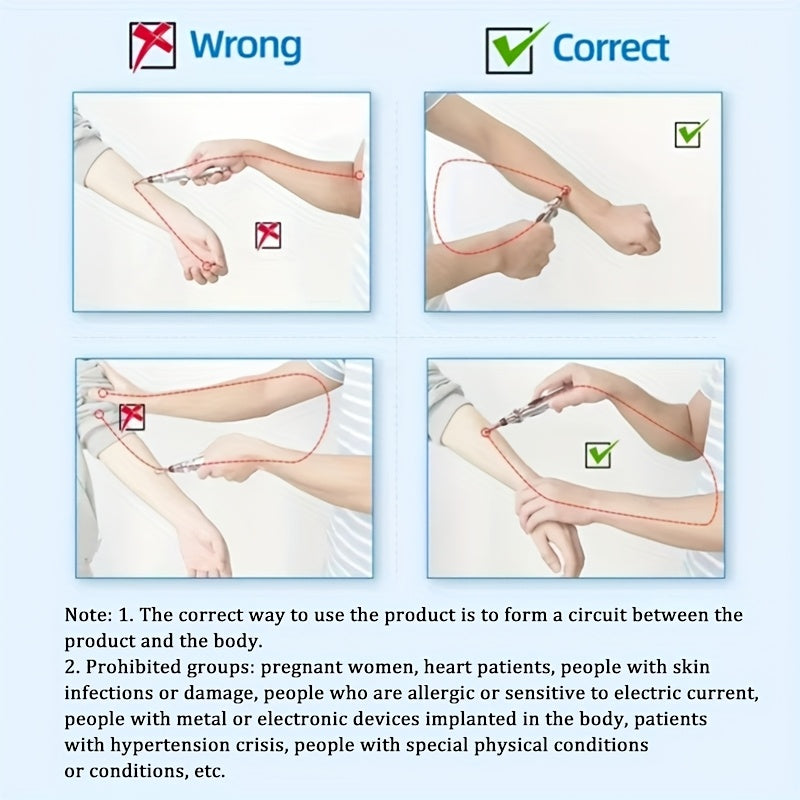 Wrong

Correct

Note: 1. The correct way to use the product is to form a circuit between the product and the body.
2. Prohibited groups: pregnant women, heart patients, people with skin infections or damage, people who are allergic or sensitive to electric current, people with metal or electronic devices implanted in the body, patients with hypertension crisis, people with special physical conditions or conditions, etc.