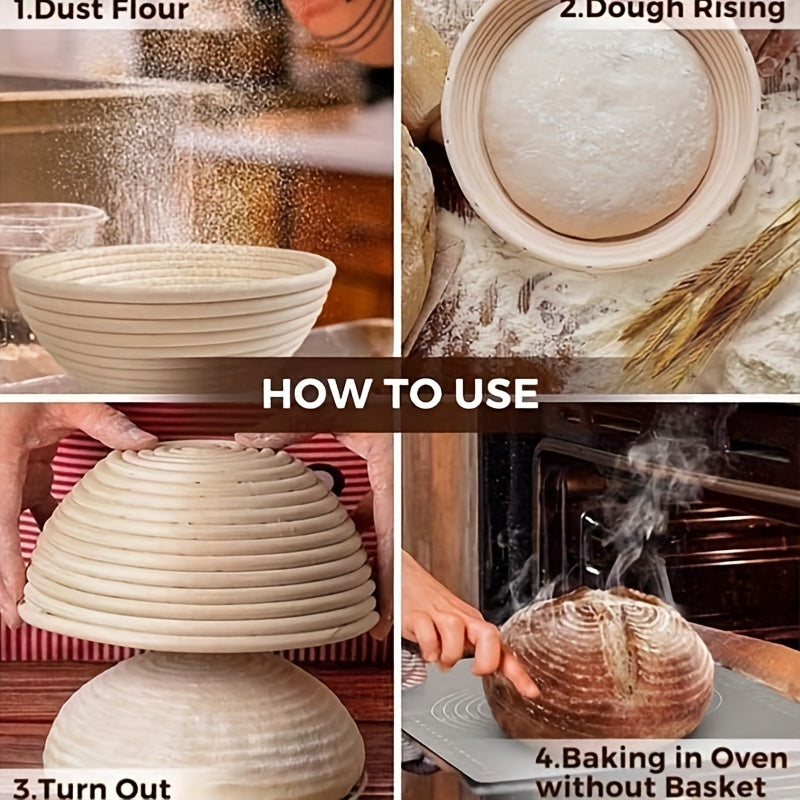 1.Dust Flour

2.Dough Rising

HOW TO USE

3.Turn Out

4.Baking in Oven without Basket