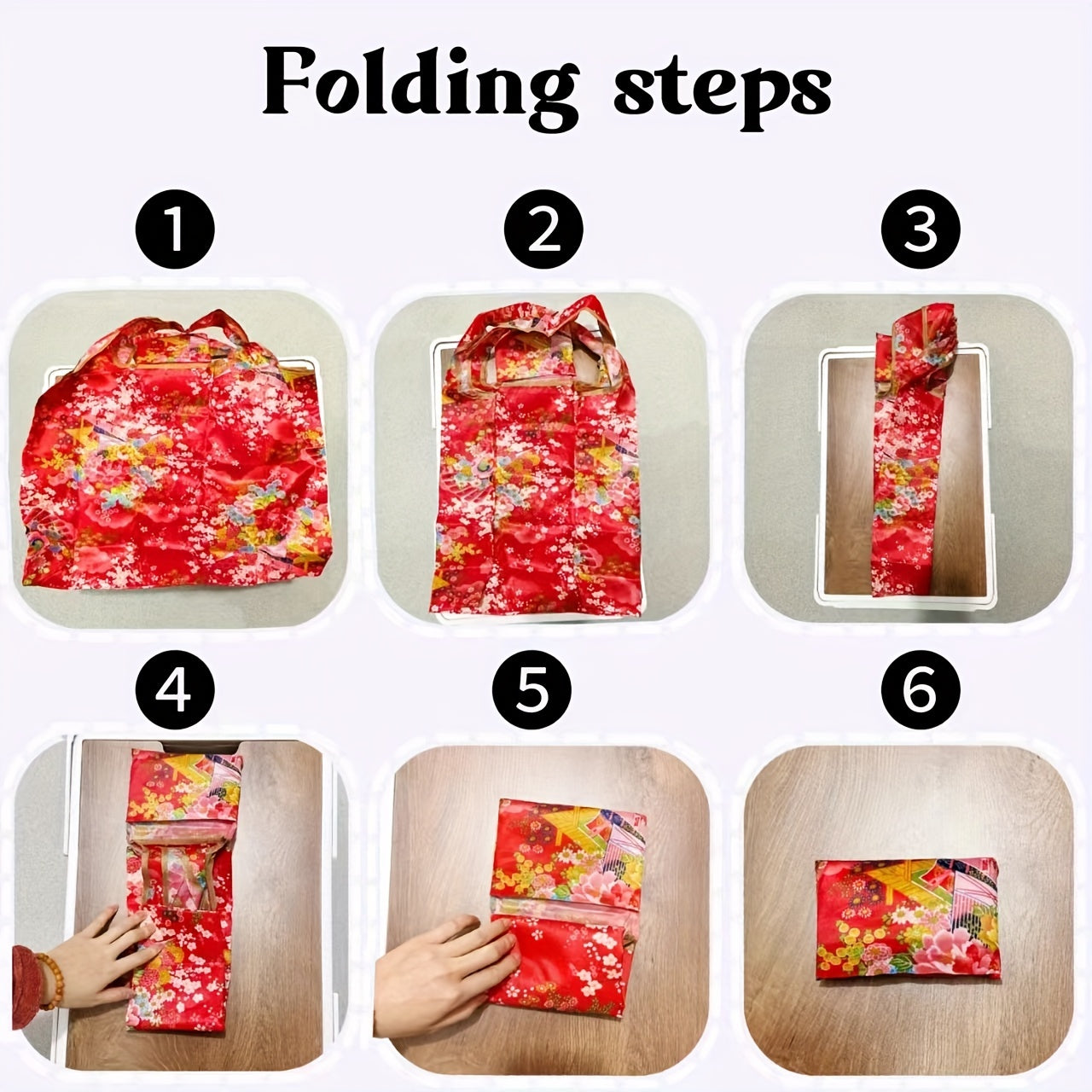 Folding steps

1

2

3

4

5

6