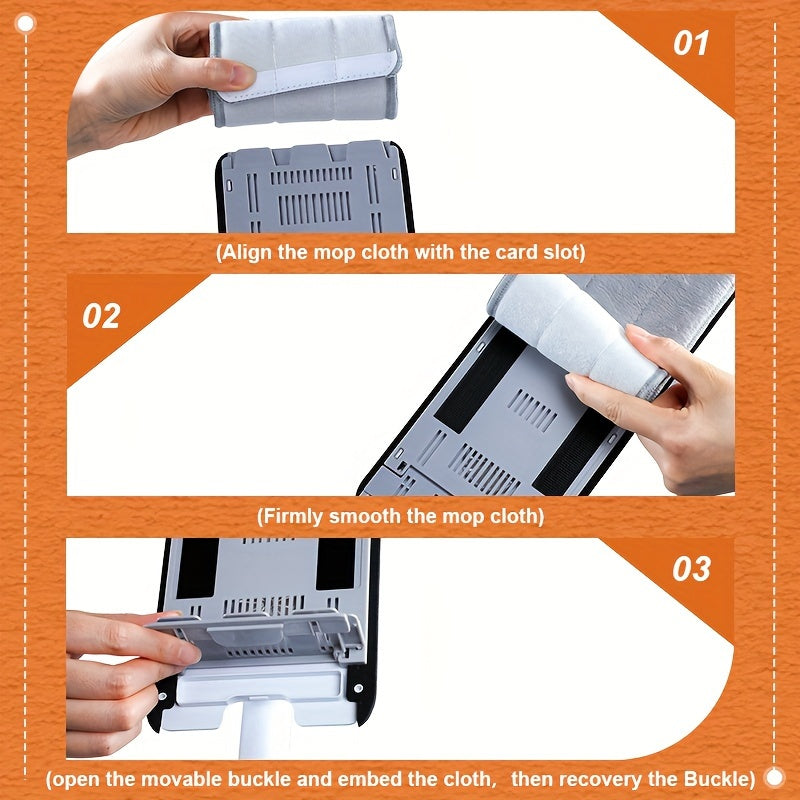 01

(Align the mop cloth with the card slot)

02

(Firmly smooth the mop cloth)

03

(open the movable buckle and embed the cloth, then recovery the Buckle)