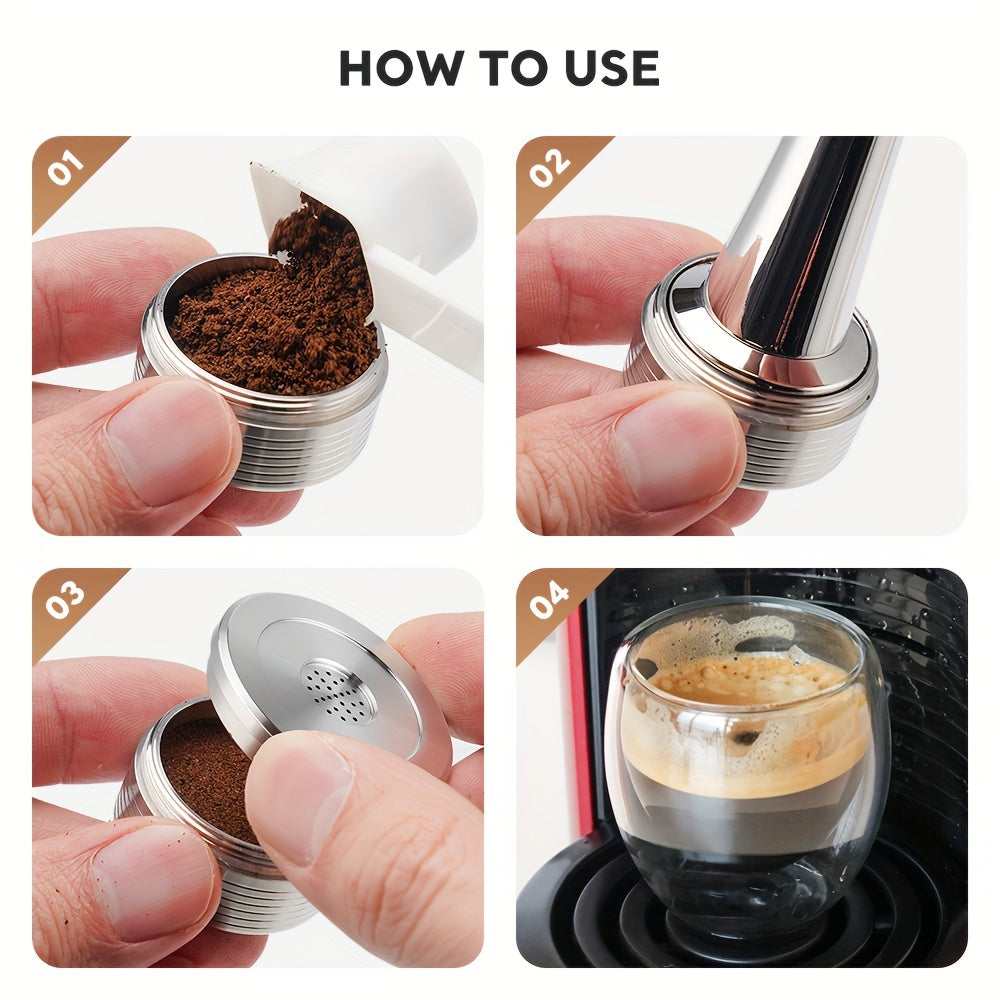 HOW TO USE

01

02

03

04