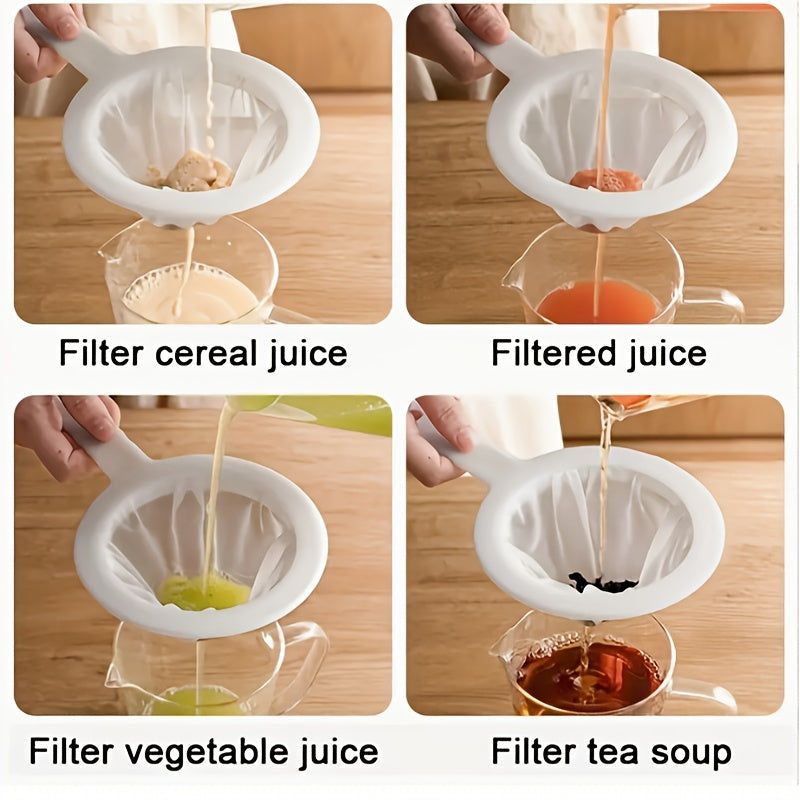 Filter cereal juice

Filtered juice

Filter vegetable juice

Filter tea soup