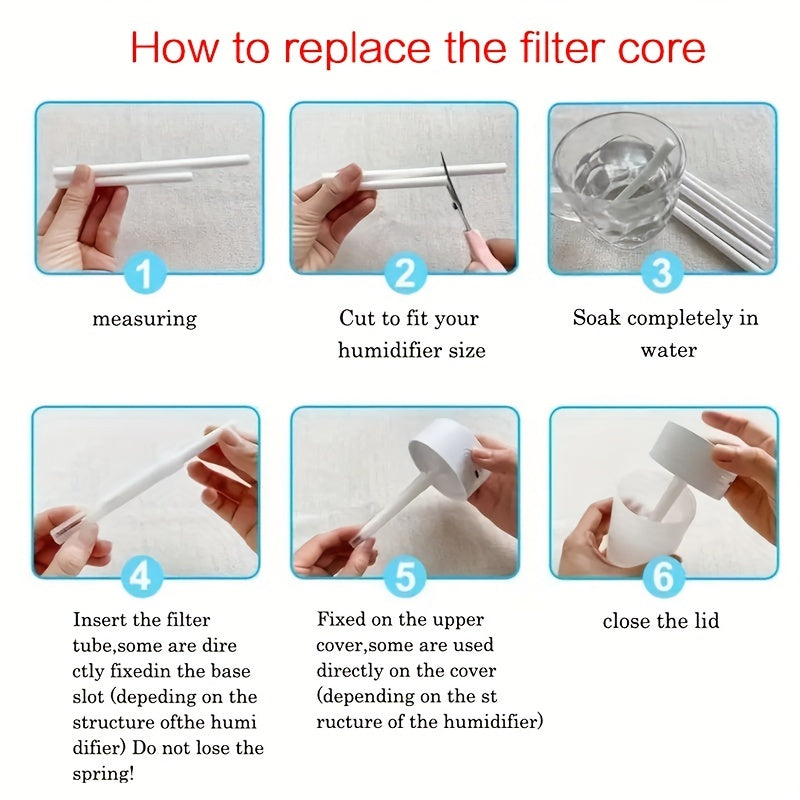 How to replace the filter core

1

measuring

2

Cut to fit your humidifier size

3

Soak completely in water

4

Insert the filter tube,some are dire ctly fixedin the base slot (depeding on the structure ofthe humi difier) Do not lose the spring!

5

Fixed on the upper cover,some are used directly on the cover (depending on the st ructure of the humidifier)

6

close the lid