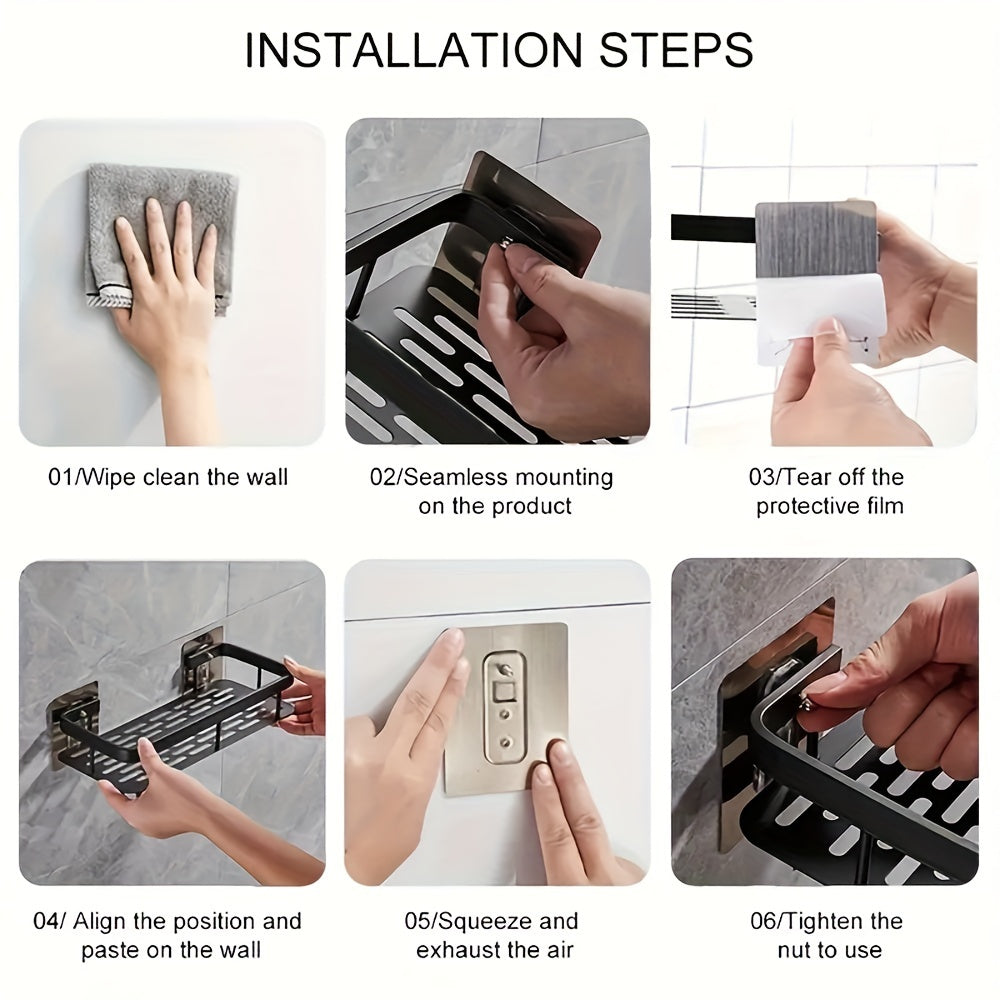 INSTALLATION STEPS

01/Wipe clean the wall

02/Seamless mounting on the product

03/Tear off the protective film

04/ Align the position and paste on the wall

05/Squeeze and exhaust the air

06/Tighten the nut to use