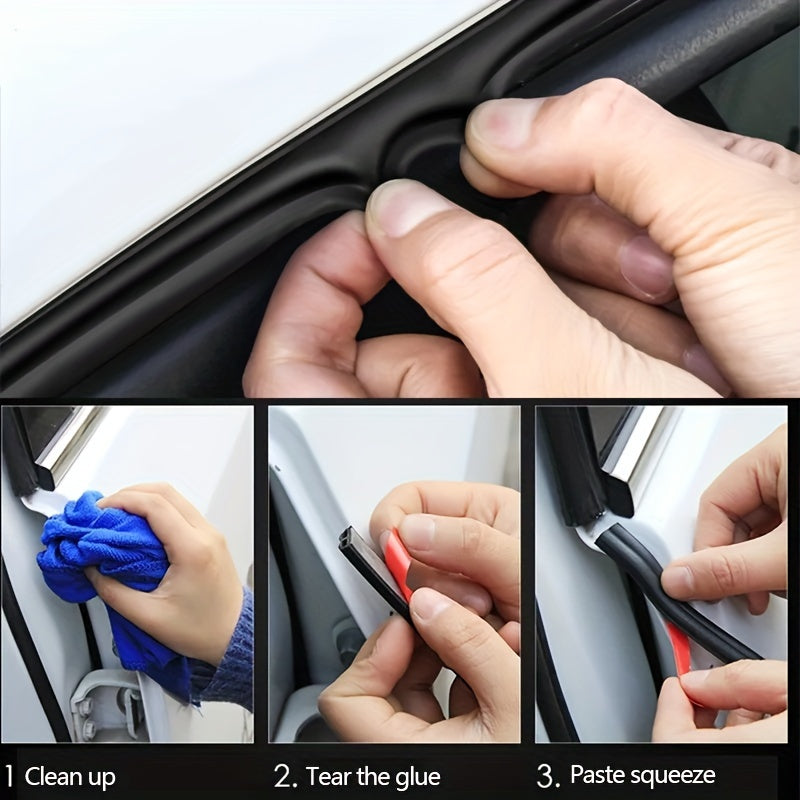 1 Clean up

2. Tear the glue

3. Paste squeeze