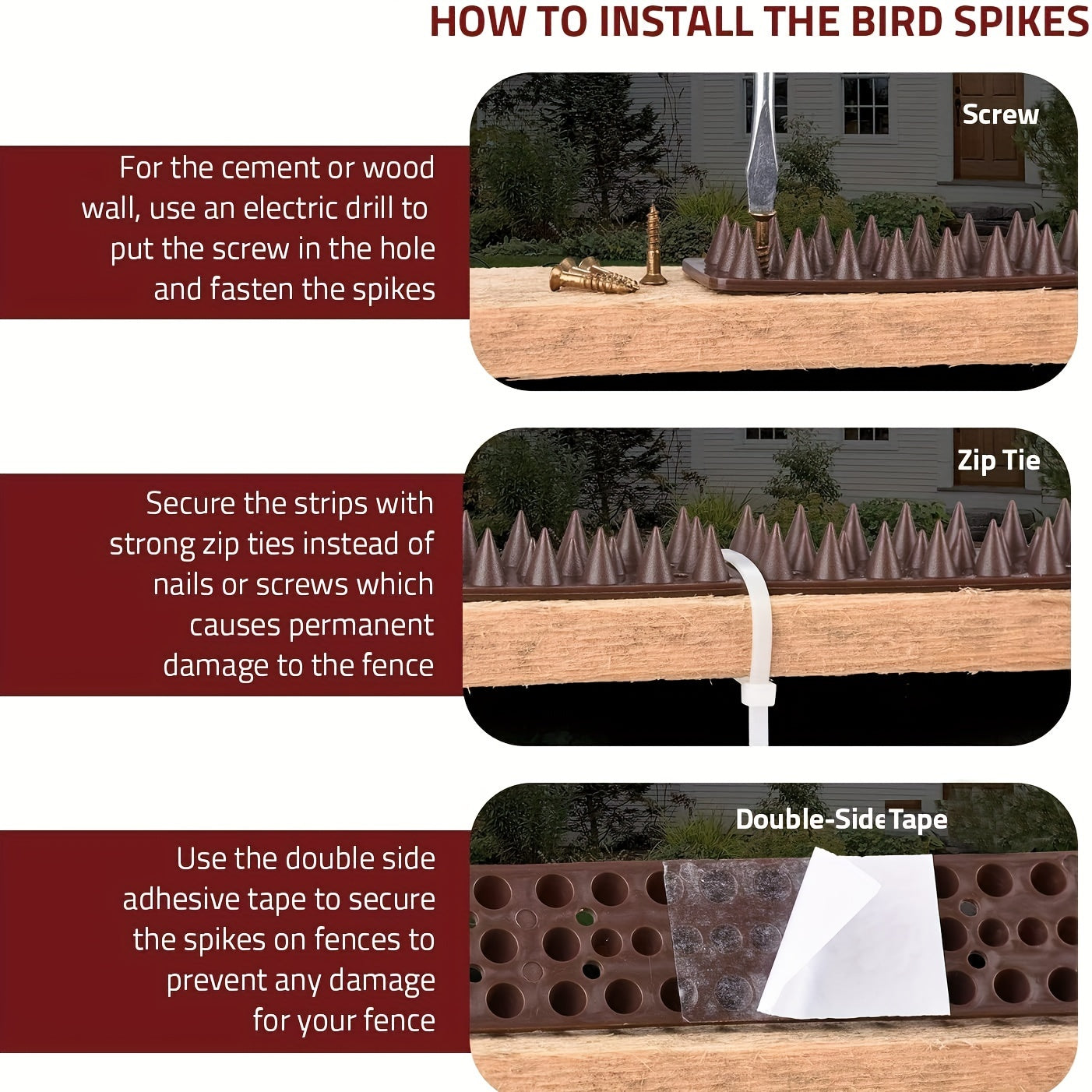 HOW TO INSTALL THE BIRD SPIKES

For the cement or wood wall, use an electric drill to put the screw in the hole and fasten the spikes

Screw

Secure the strips with strong zip ties instead of nails or screws which causes permanent damage to the fence

Zip Tie

Use the double side adhesive tape to secure the spikes on fences to prevent any damage for your fence

Double-SideTape