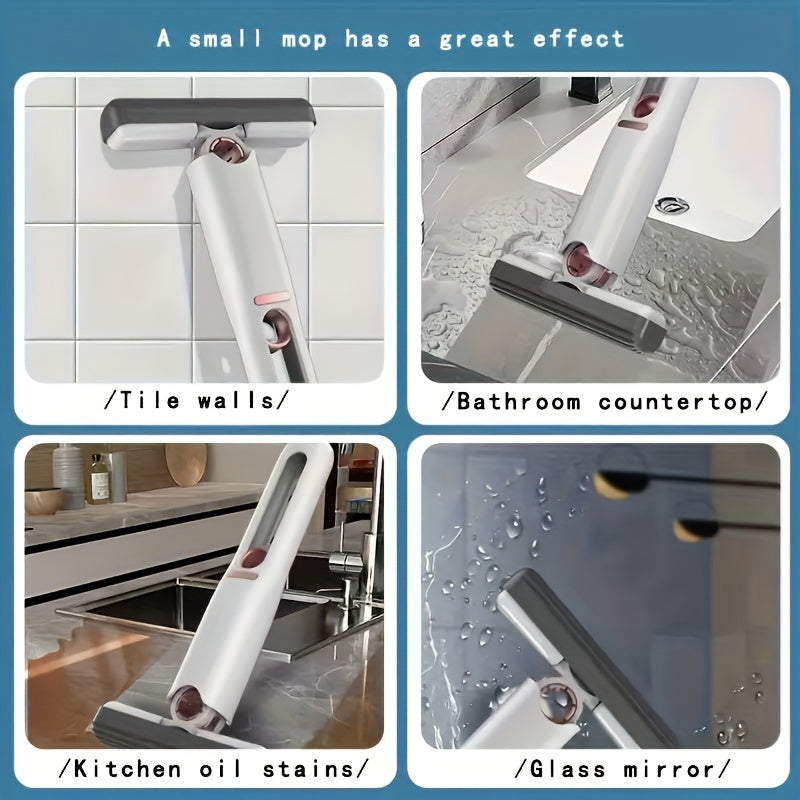 A small mop has a great effect

/Tile walls/

/Bathroom countertop/

/Kitchen oil stains/

/Glass mirror/