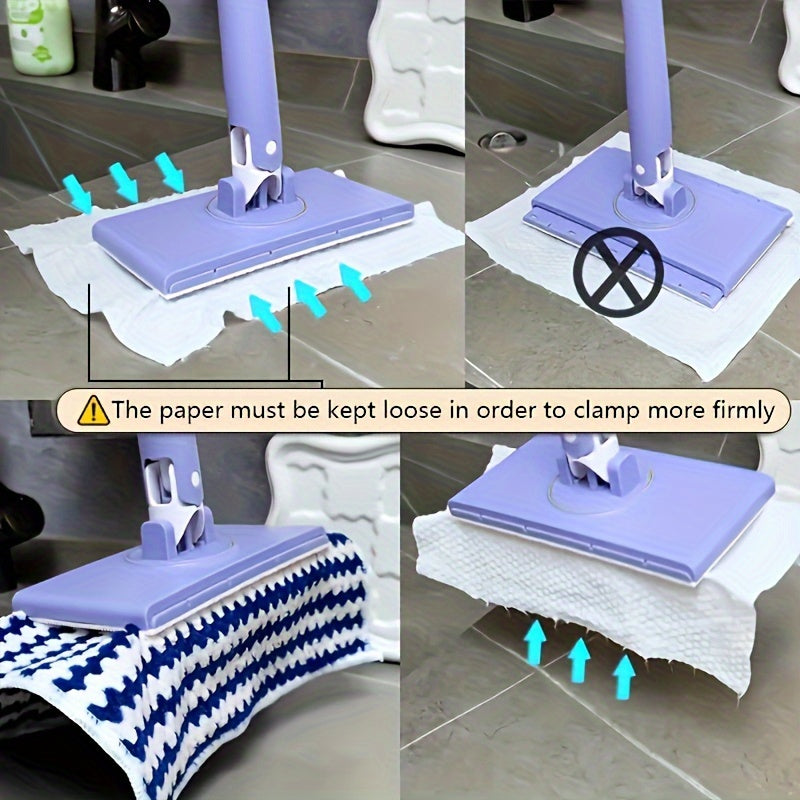 The paper must be kept loose in order to clamp more firmly