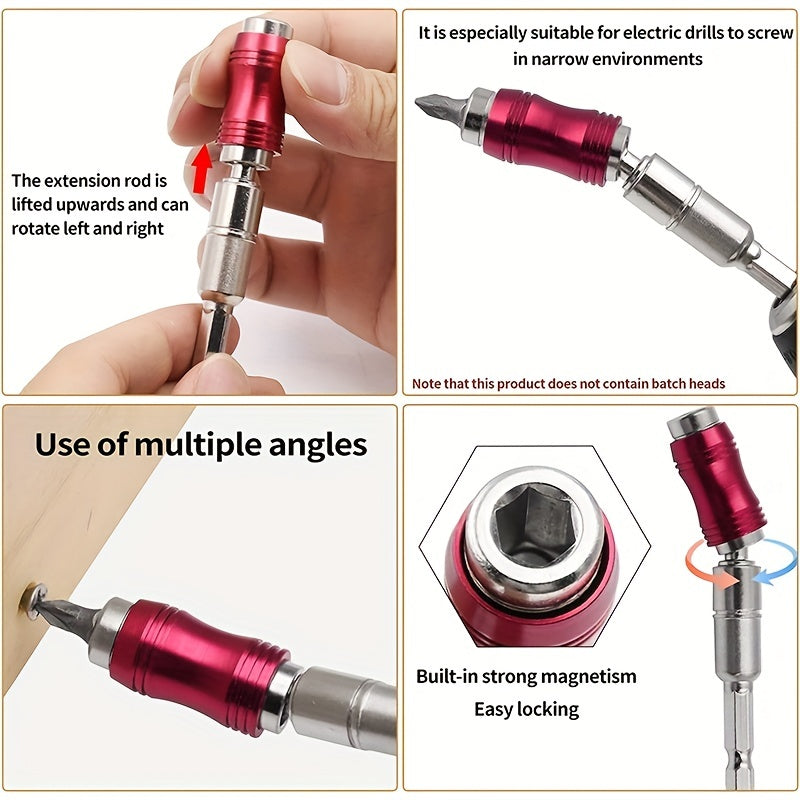 The extension rod is lifted upwards and can rotate left and right

It is especially suitable for electric drills to screw in narrow environments

Note that this product does not contain batch heads

Use of multiple angles

Built-in strong magnetism
Easy locking