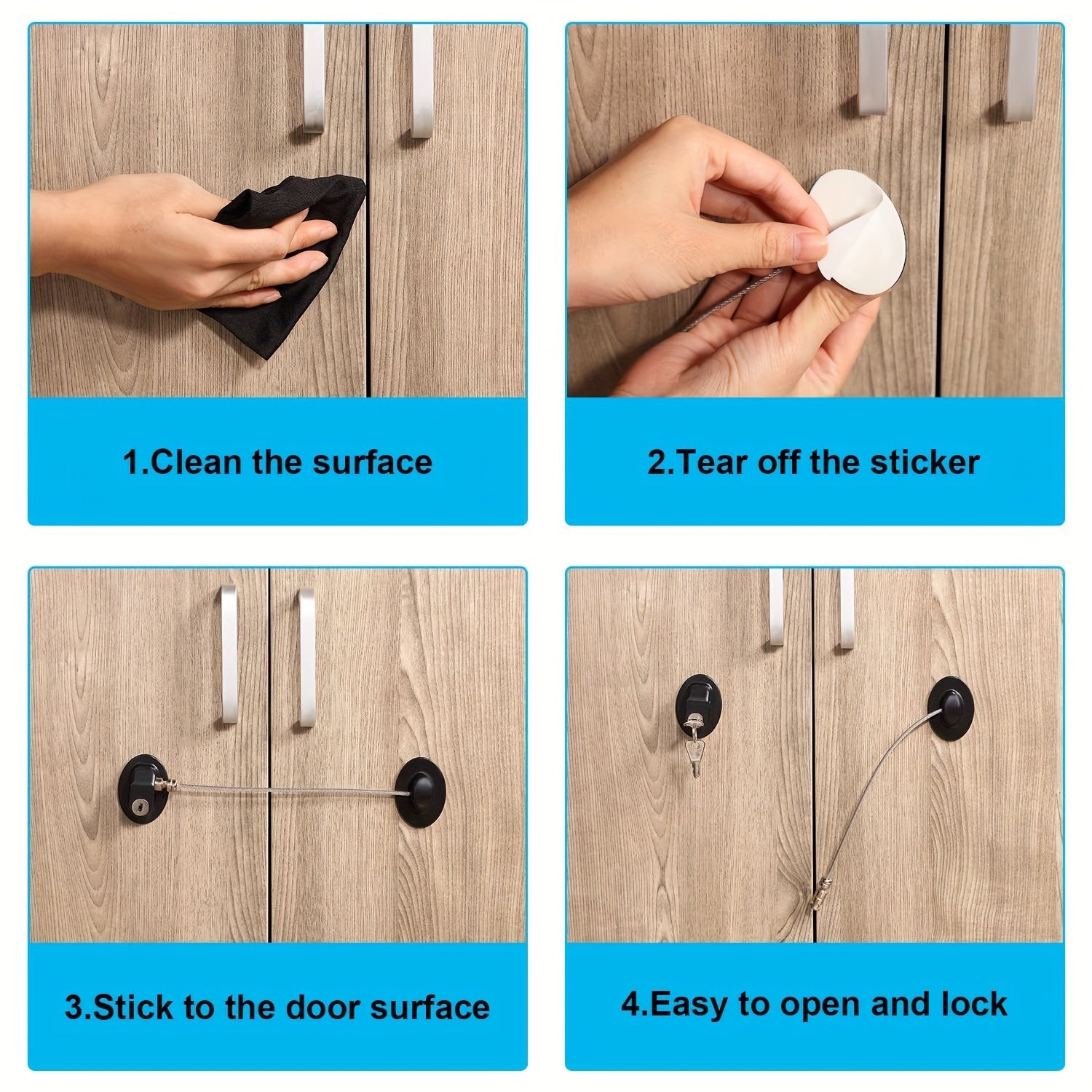 1.Clean the surface

2.Tear off the sticker

3.Stick to the door surface

4.Easy to open and lock