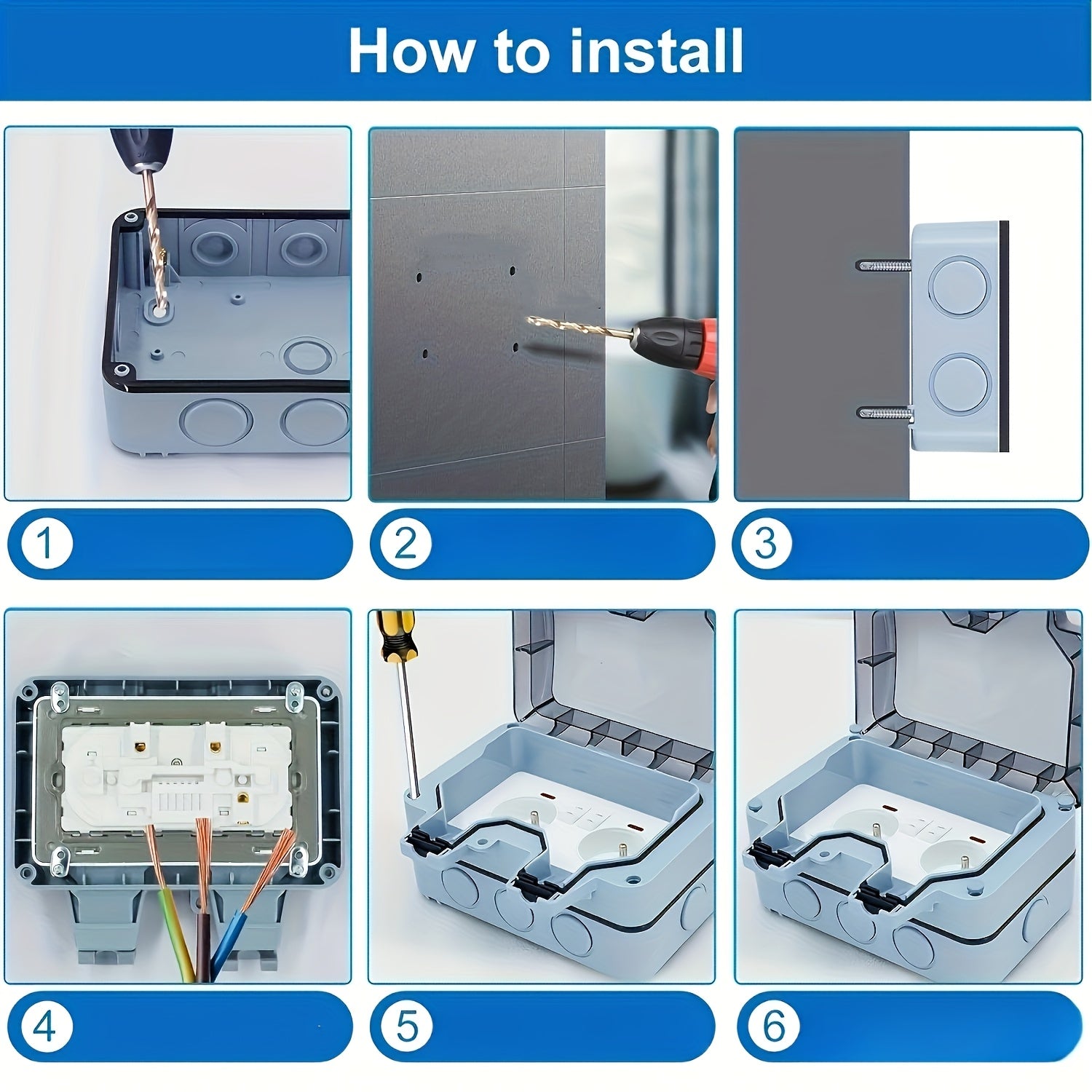 How to install

1

2

3

4

5

6