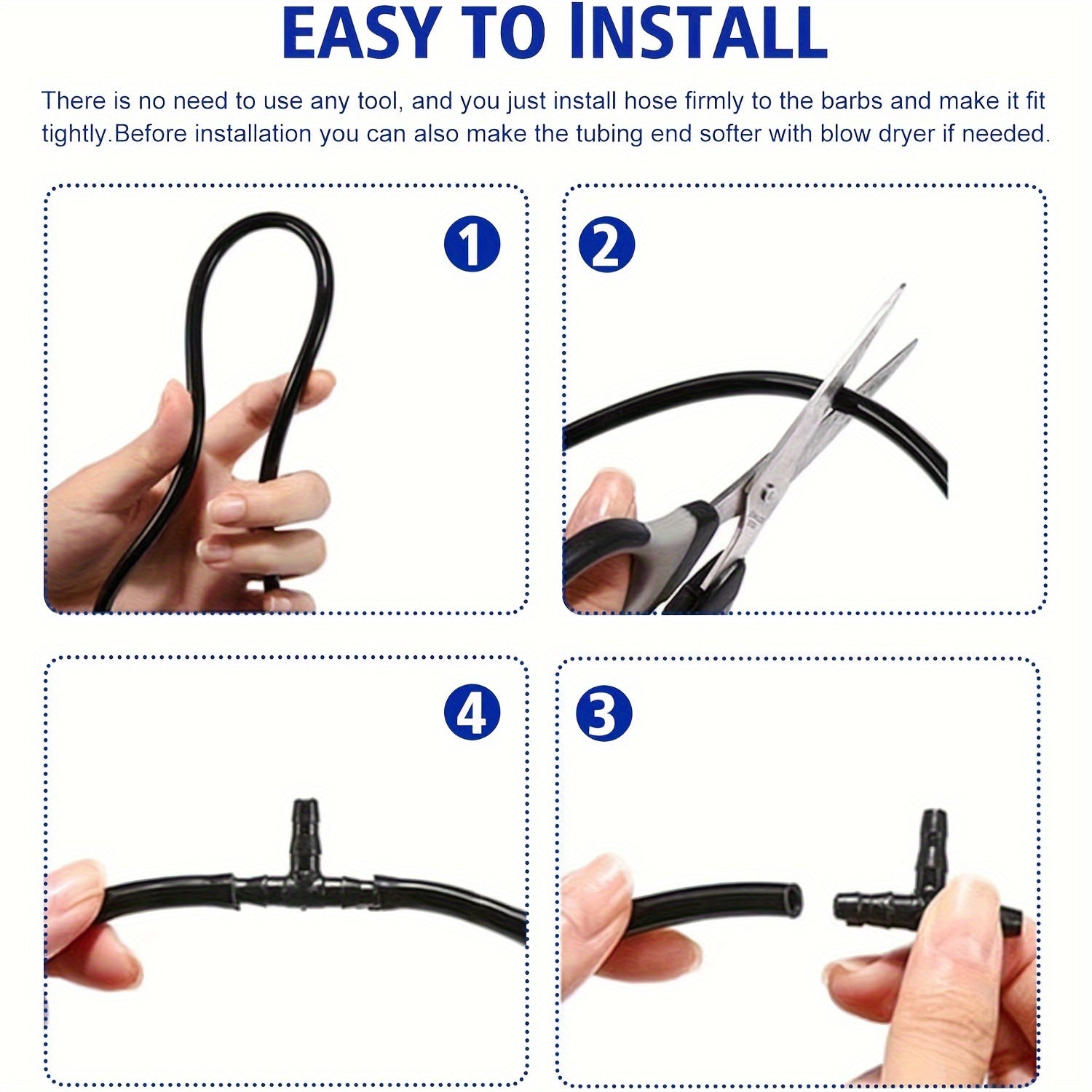 EASY TO INSTALL

There is no need to use any tool, and you just install hose firmly to the barbs and make it fit tightly.Before installation you can also make the tubing end softer with blow dryer if needed.

1

2

4

3