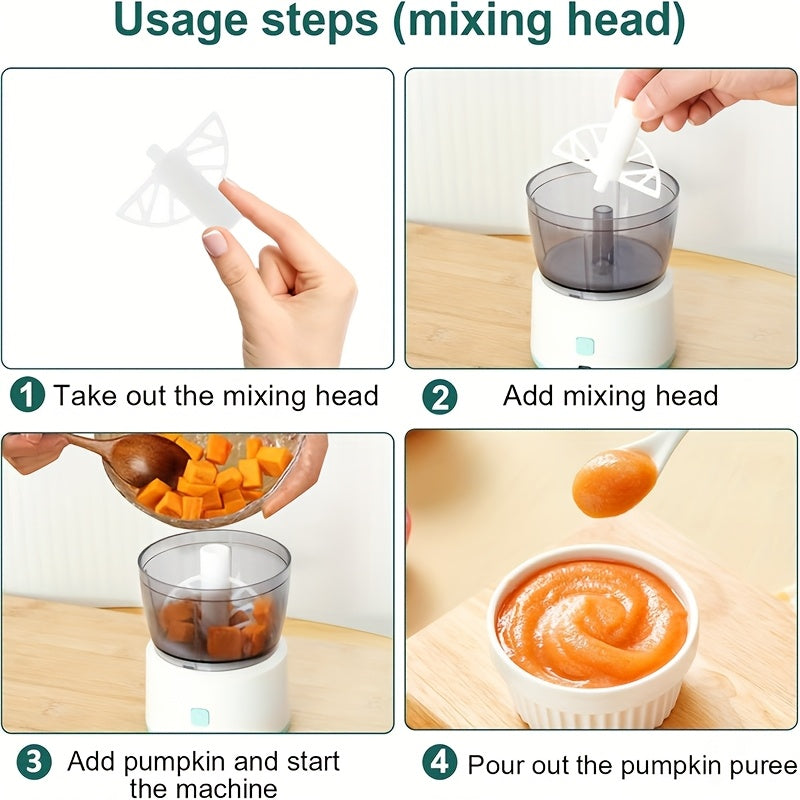 Usage steps (mixing head)

1 Take out the mixing head

2 Add mixing head

3 Add pumpkin and start the machine

4 Pour out the pumpkin puree