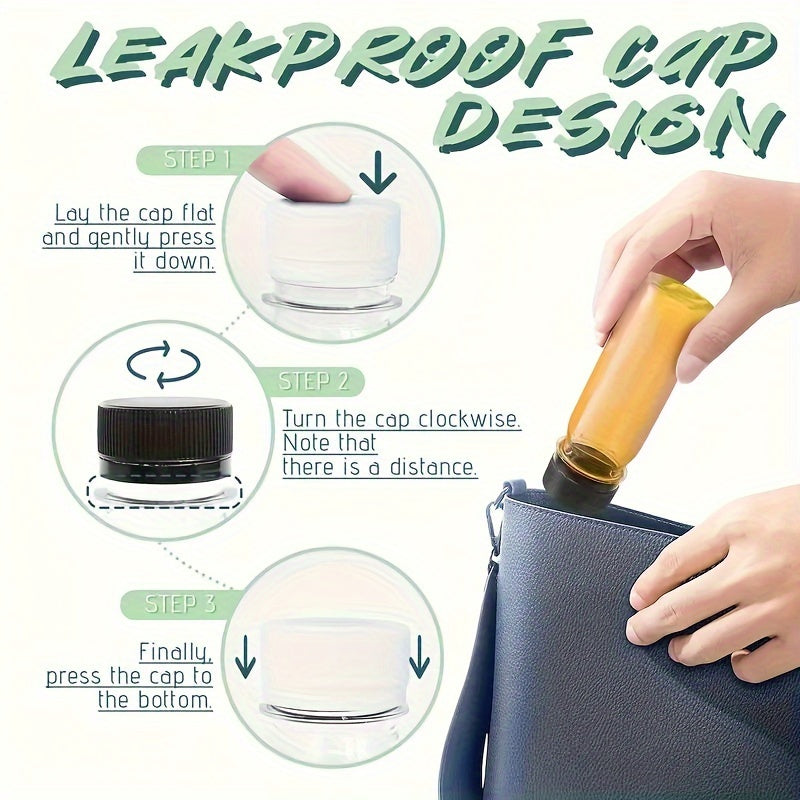 LEAKPROOF CAP DESIGN

STEP 1

Lay the cap flat and gently press it down.

STEP 2

Turn the cap clockwise. Note that there is a distance.

STEP 3

Finally, press the cap to the bottom.