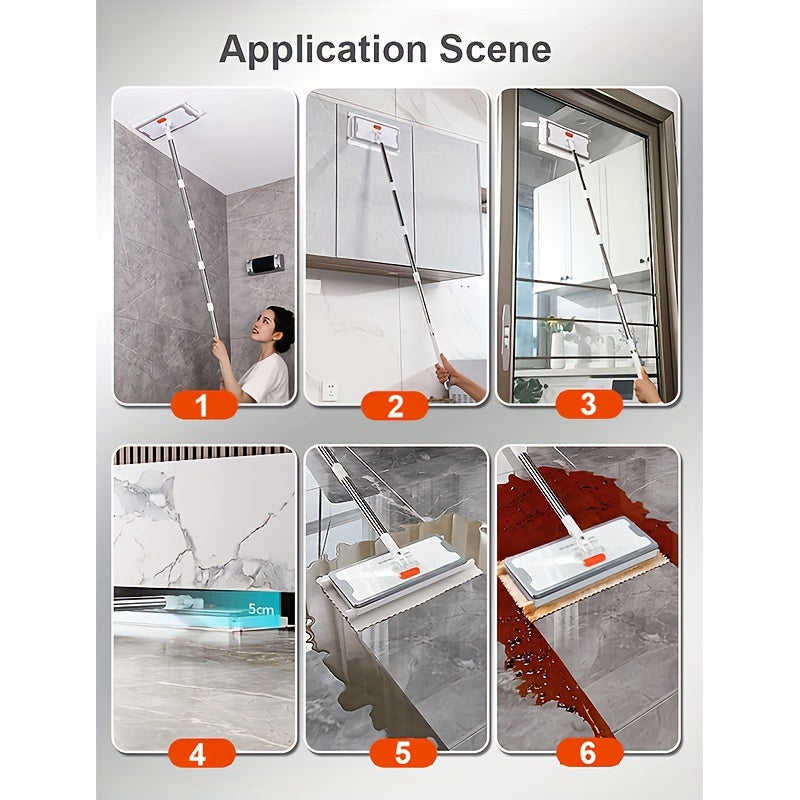 Application Scene

1

2

3

5cm

4

5

6