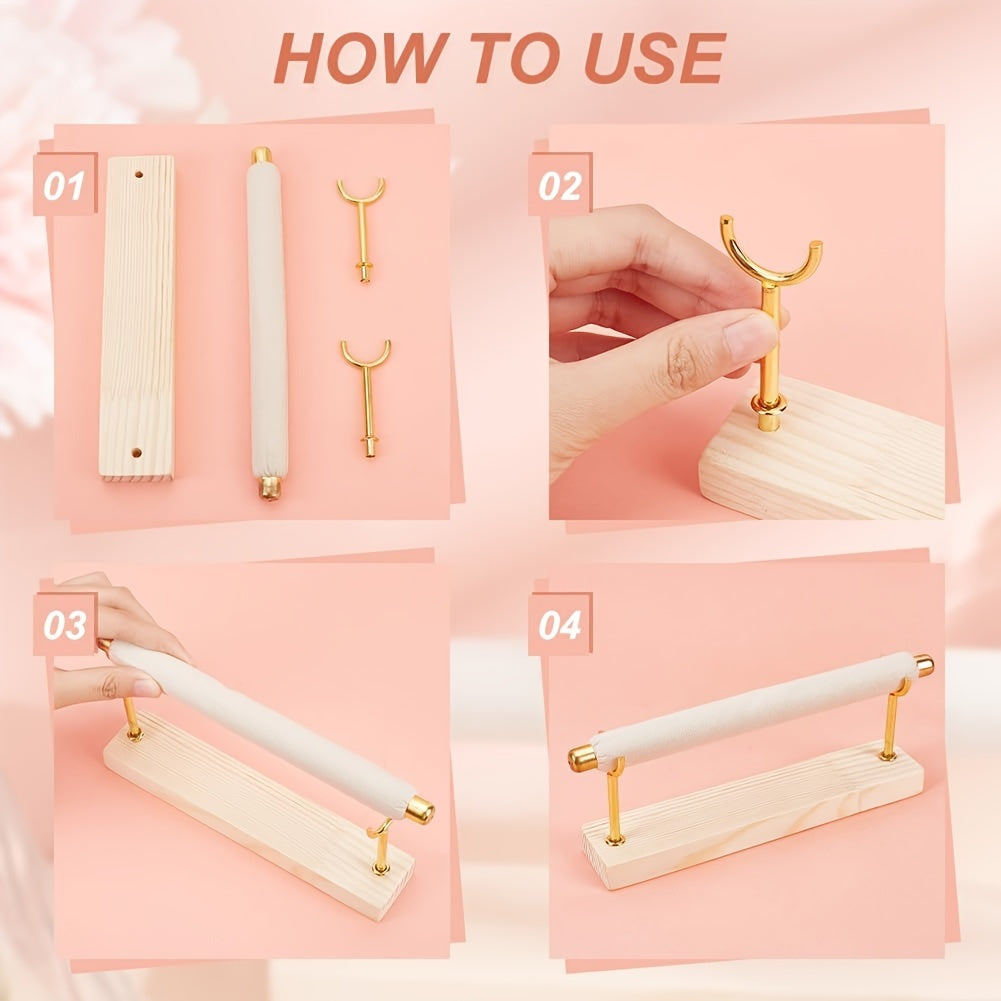 HOW TO USE

01

02

03

04