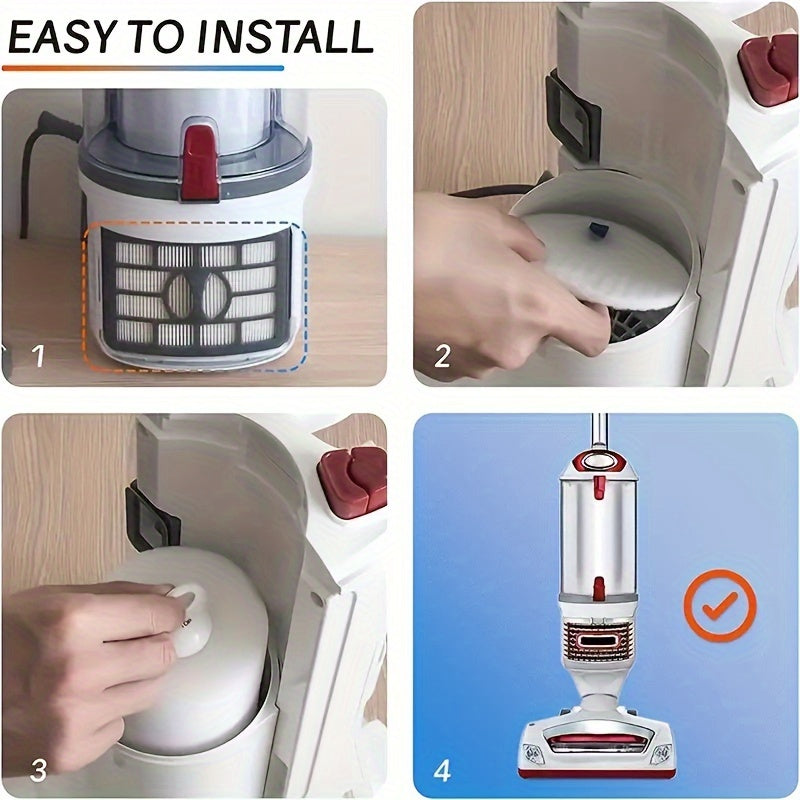 EASY TO INSTALL

1

2

3

4