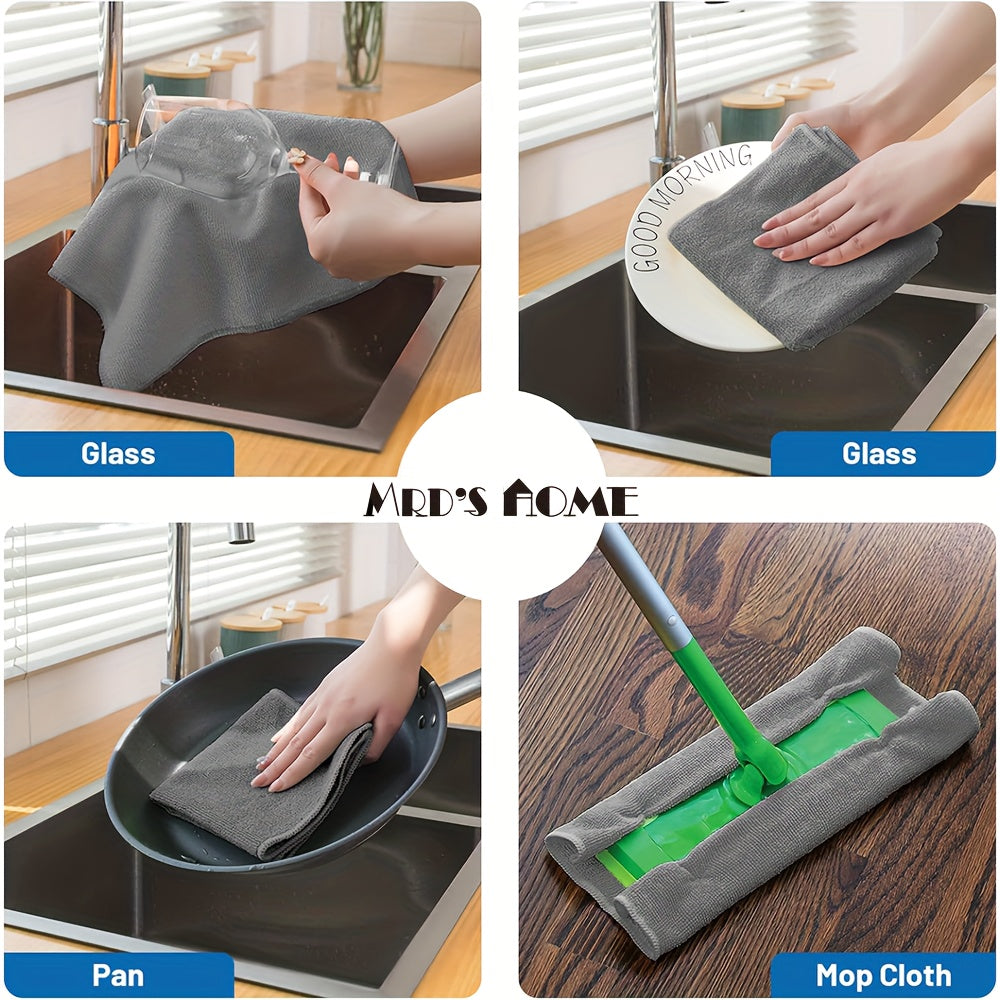 GOOD MORNING

Glass

Glass

MRD'S HOME

Pan

Mop Cloth