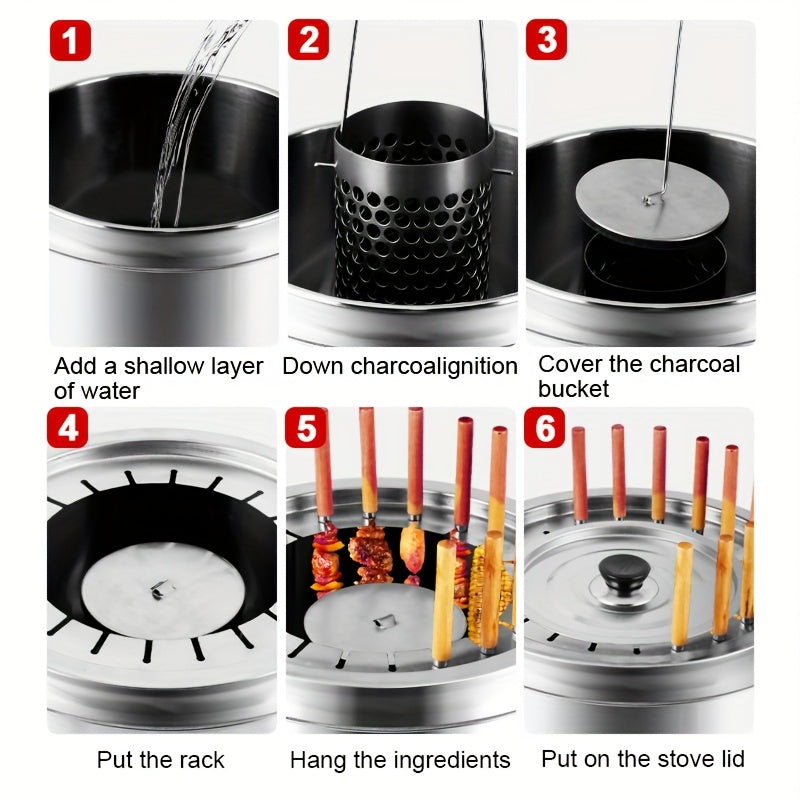 1
Add a shallow layer of water

2
Down charcoalignition

3
Cover the charcoal bucket

4
Put the rack

5
Hang the ingredients

6
Put on the stove lid