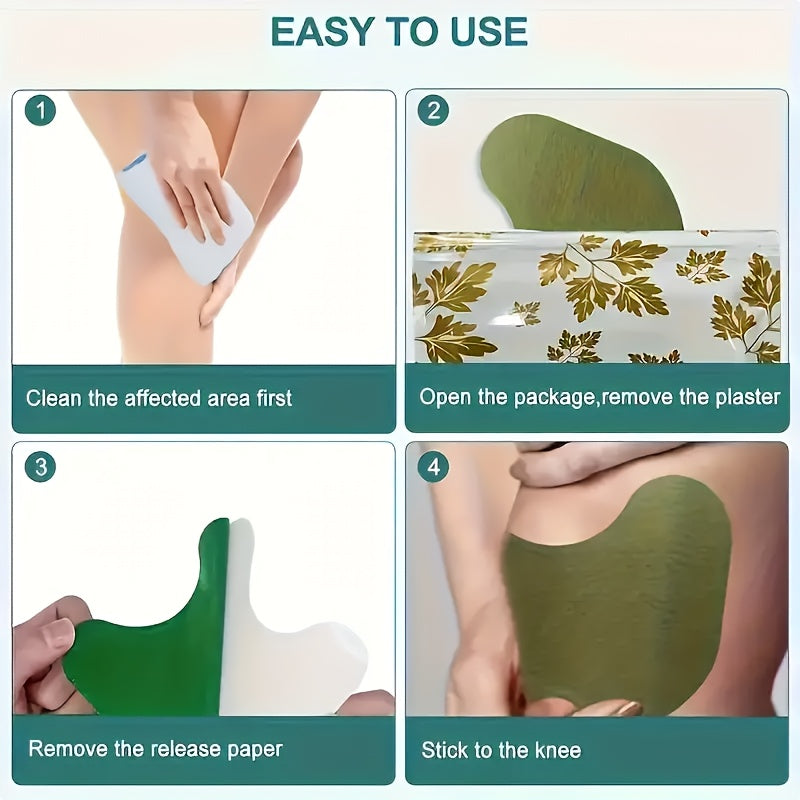 EASY TO USE

1

Clean the affected area first

2

Open the package,remove the plaster

3

Remove the release paper

4

Stick to the knee