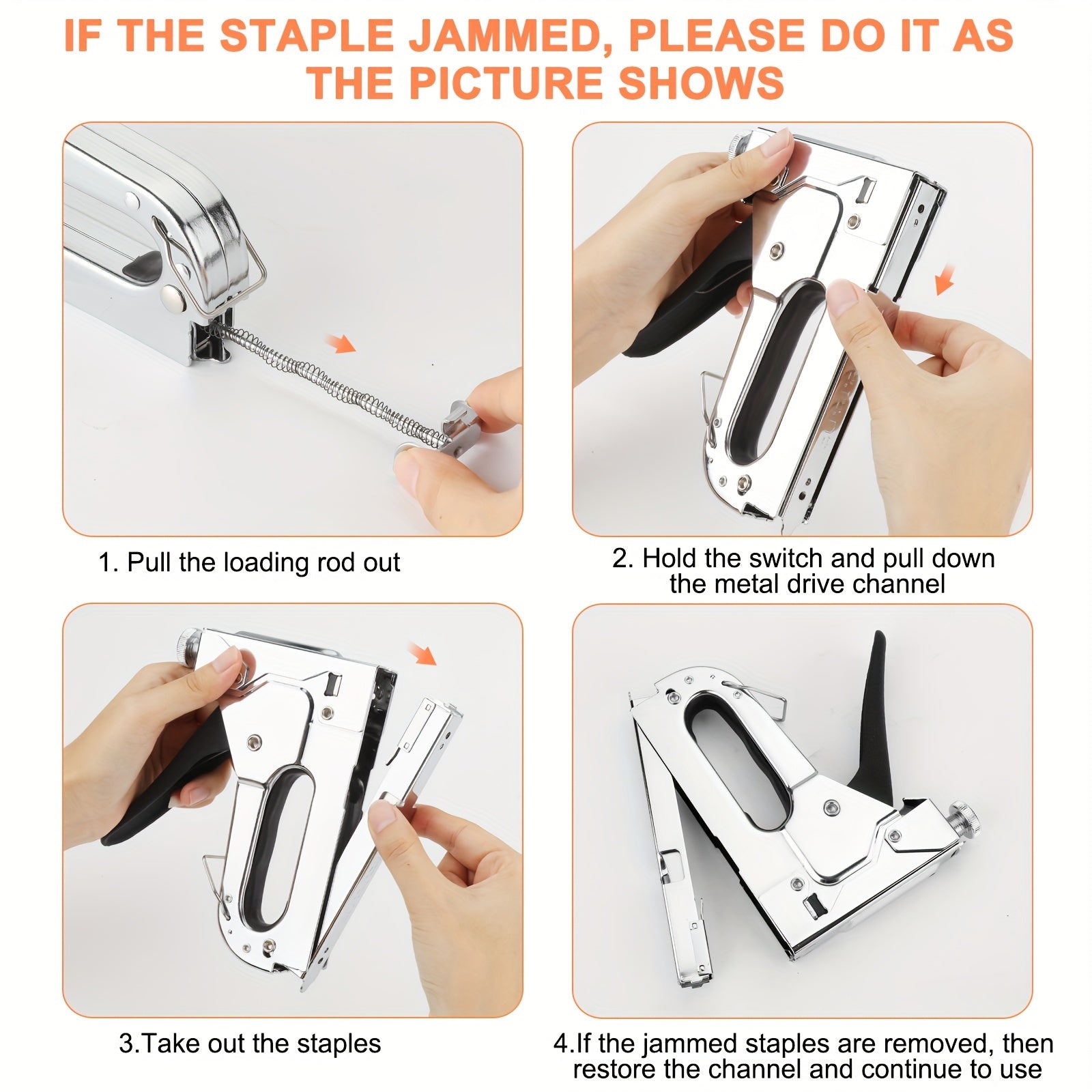 IF THE STAPLE JAMMED, PLEASE DO IT AS THE PICTURE SHOWS

1. Pull the loading rod out

2. Hold the switch and pull down the metal drive channel

3.Take out the staples

4.If the jammed staples are removed, then restore the channel and continue to use